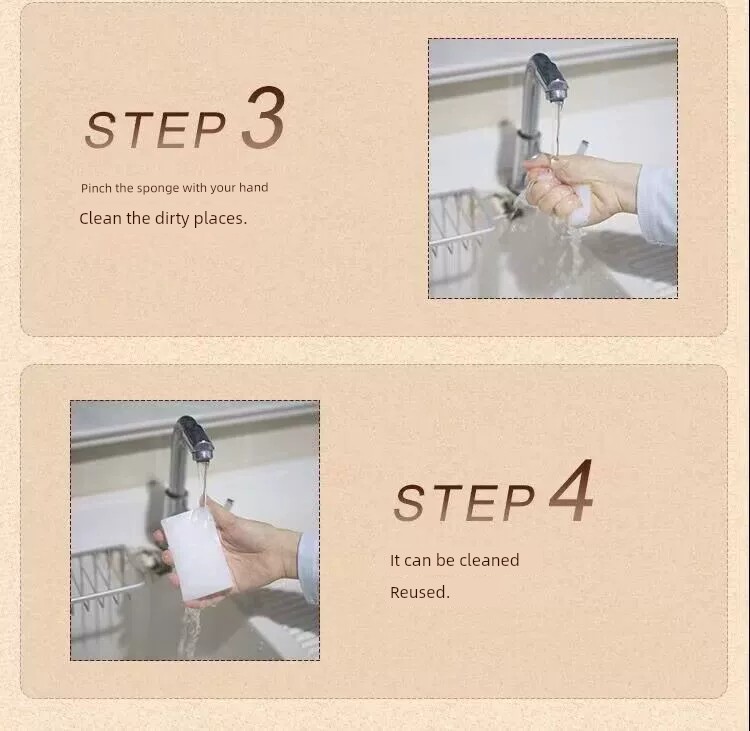 STEP 3

Pinch the sponge with your hand

Clean the dirty places.

STEP 4

It can be cleaned

Reused.