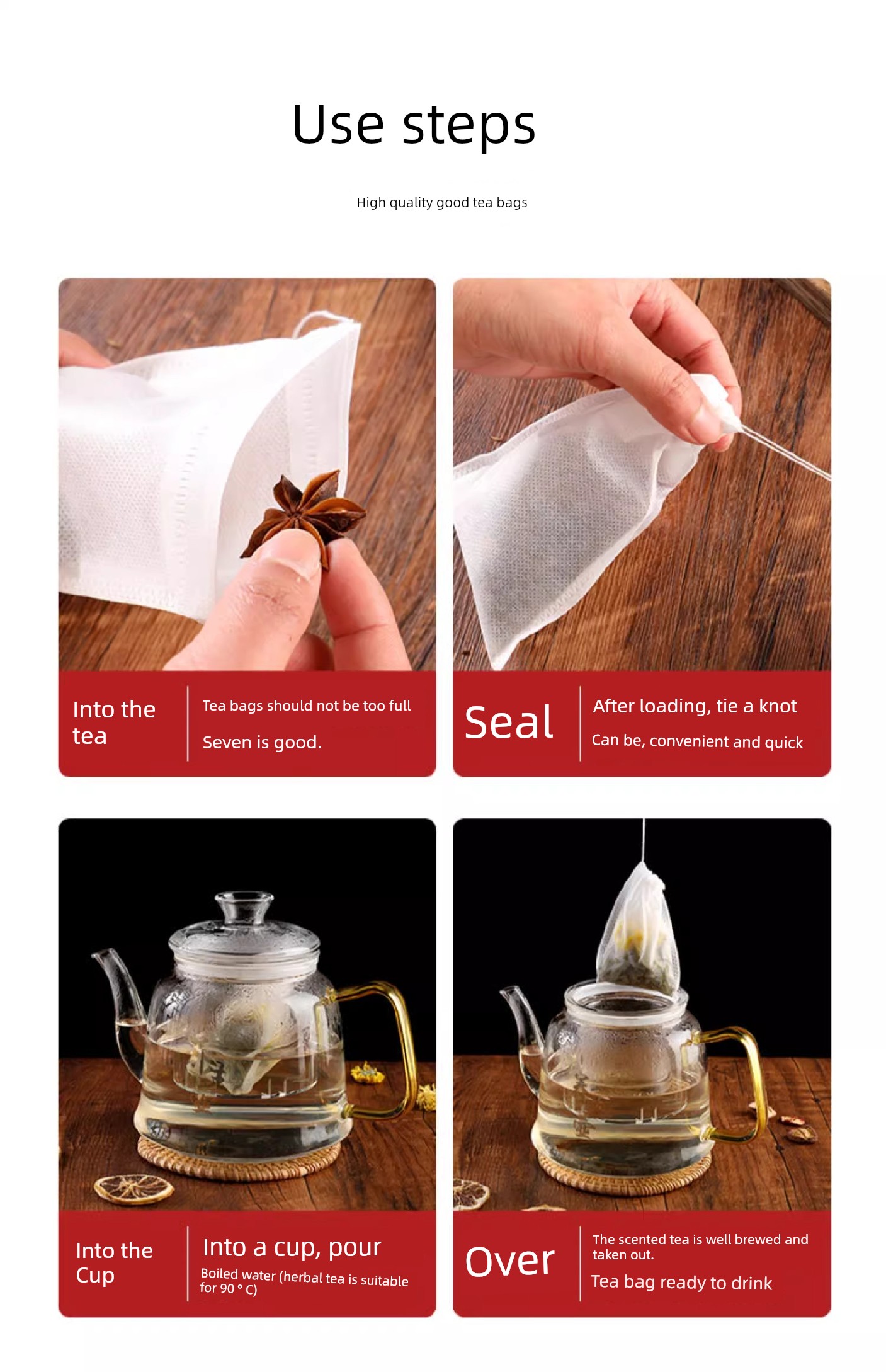 Use steps

High quality good tea bags

Into the tea

Tea bags should not be too full

Seven is good.

Seal

After loading, tie a knot

Can be, convenient and quick

Into the Cup

Into a cup, pour

Boiled water (herbal tea is suitable for 90 ° C)

Over

The scented tea is well brewed and taken out.

Tea bag ready to drink