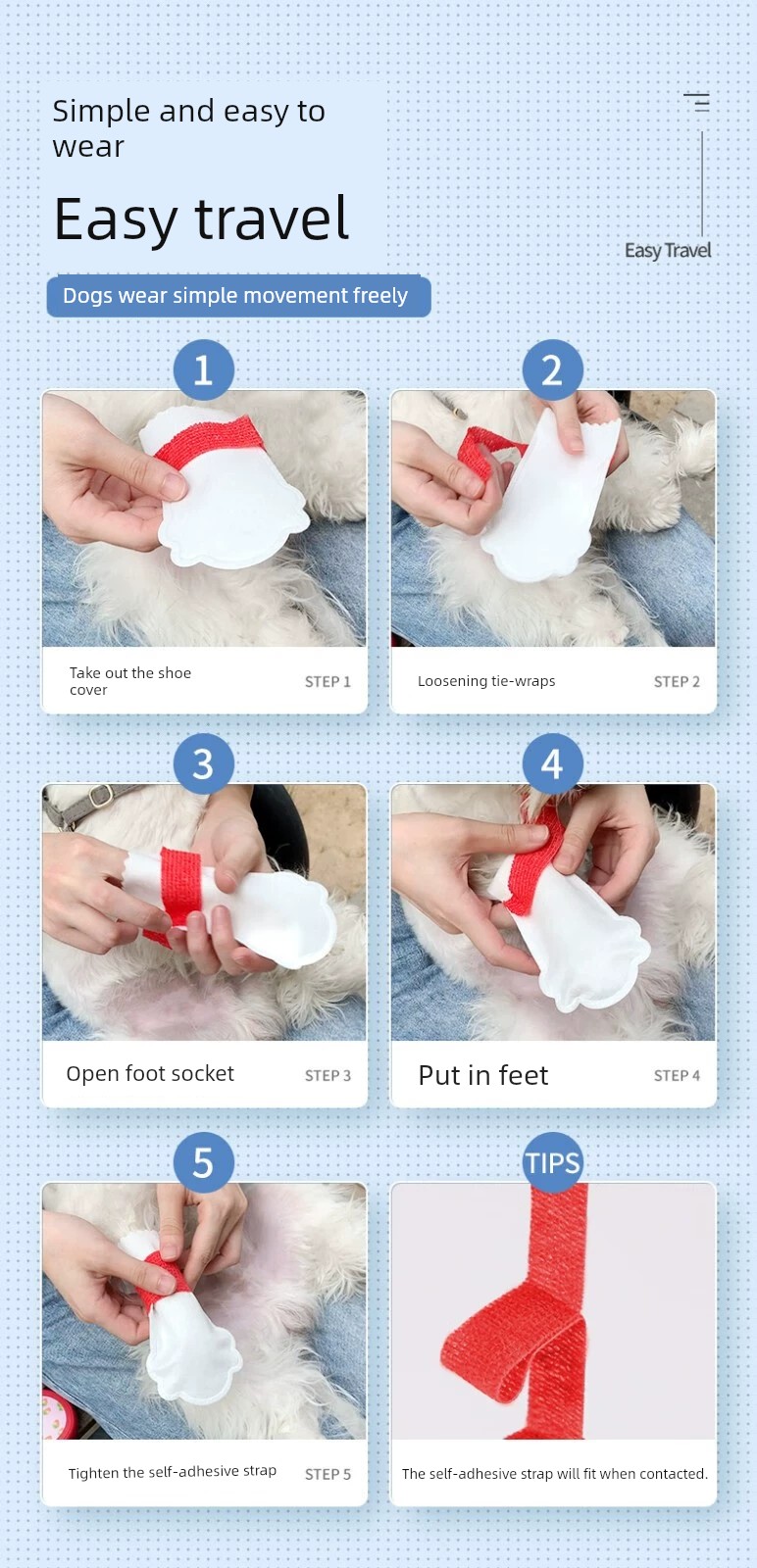 Simple and easy to wear

Easy travel

Easy Travel

Dogs wear simple movement freely

1

Take out the shoe cover

STEP 1

2

Loosening tie-wraps

STEP 2

3

Open foot socket

STEP 3

4

Put in feet

STEP 4

5

Tighten the self-adhesive strap

STEP 5

TIPS

The self-adhesive strap will fit when contacted.