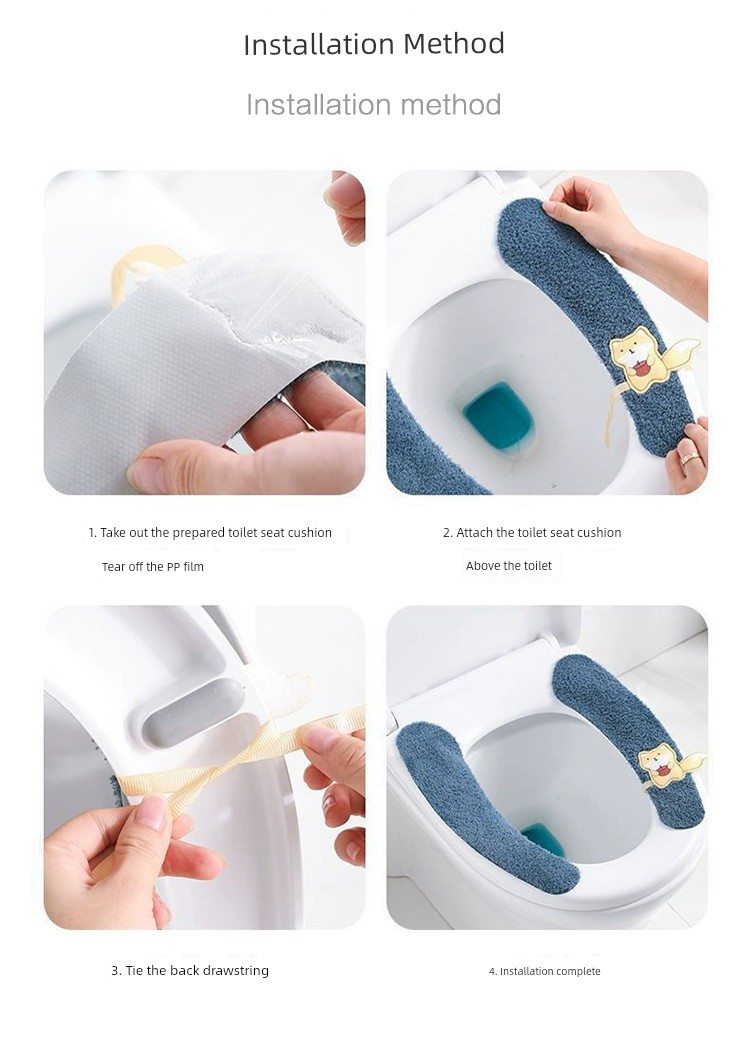 Installation Method

Installation method

1. Take out the prepared toilet seat cushion

Tear off the PP film

2. Attach the toilet seat cushion

Above the toilet

3. Tie the back drawstring

4. Installation complete