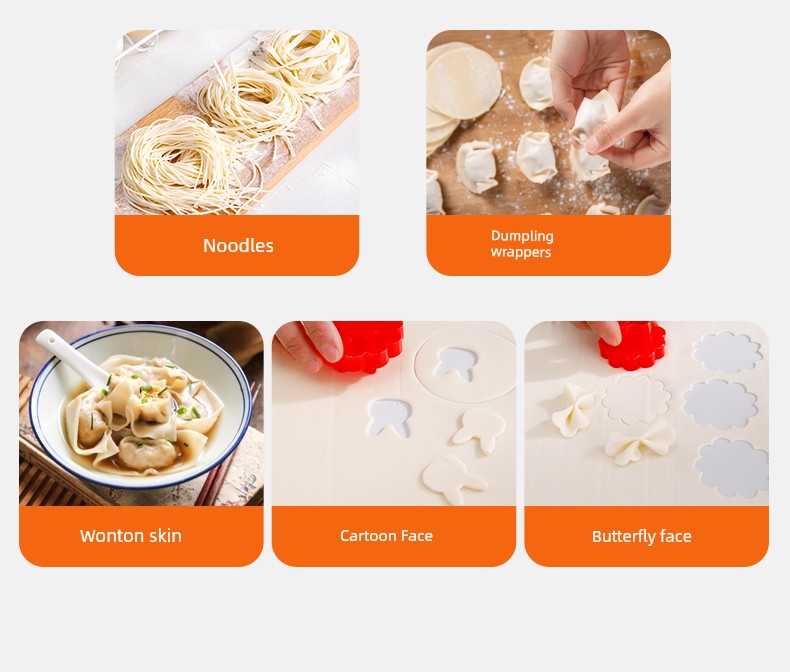 Noodles

Dumpling wrappers

Wonton skin

Cartoon Face

Butterfly face