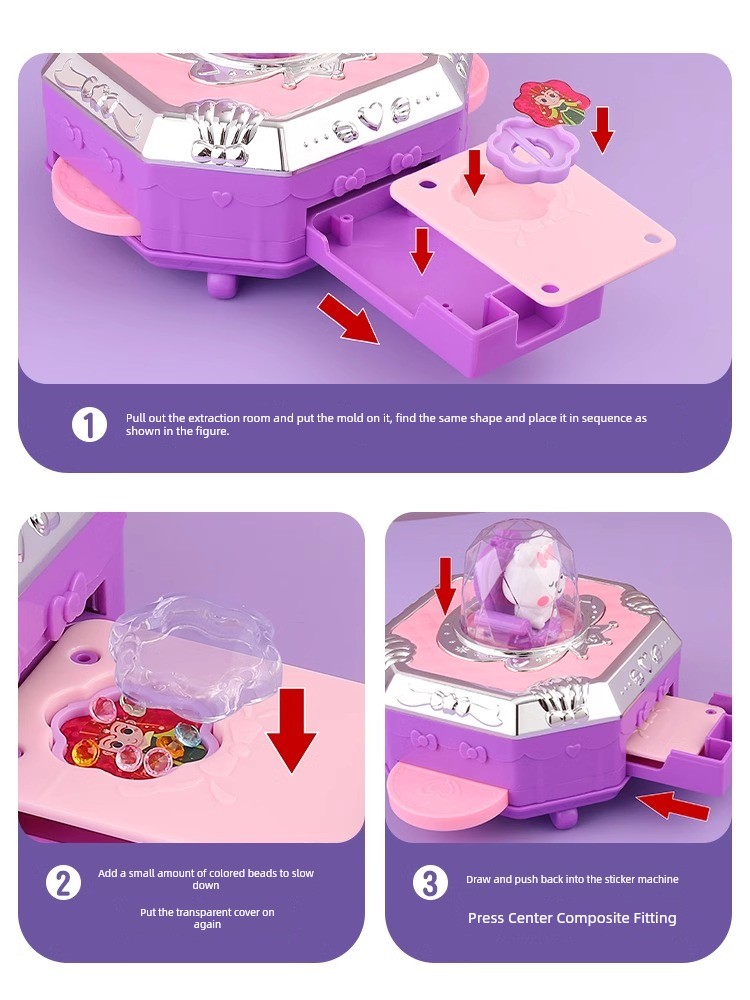 1

Pull out the extraction room and put the mold on it, find the same shape and place it in sequence as shown in the figure.

2

Add a small amount of colored beads to slow down

Put the transparent cover on again

3

Draw and push back into the sticker machine

Press Center Composite Fitting