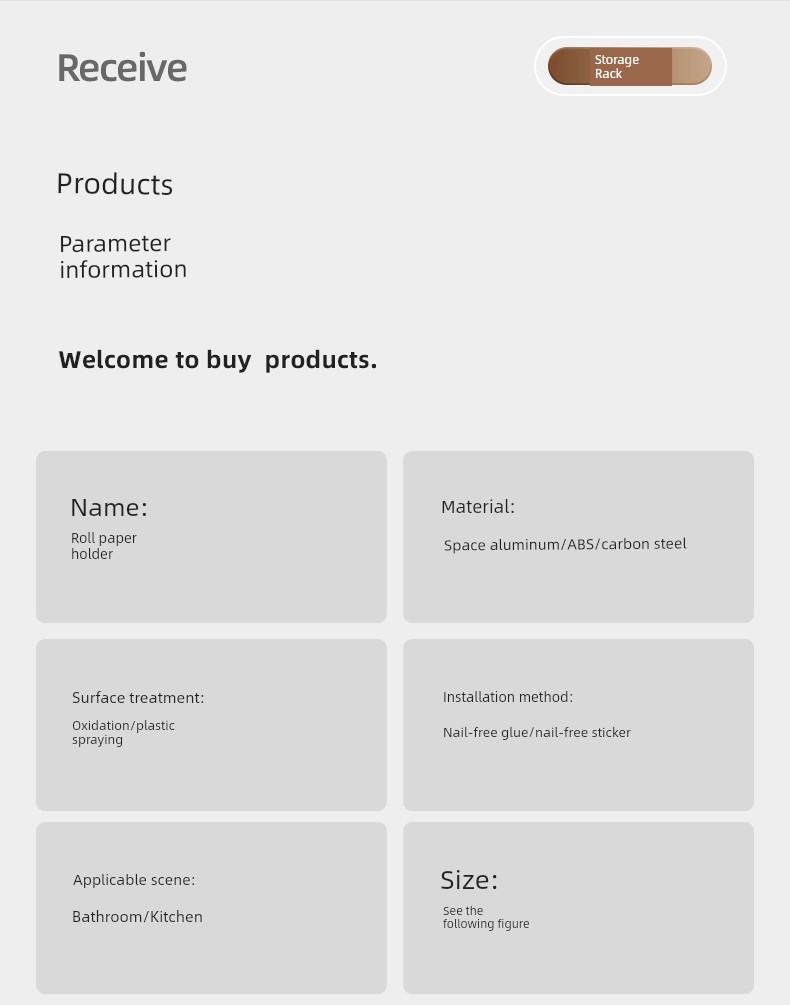 Receive

Storage Rack

Products

Parameter
information

Welcome to buy products.

Name:
Roll paper holder

Material:
Space aluminum/ABS/carbon steel

Surface treatment:
Oxidation/plastic spraying

Installation method:
Nail-free glue/nail-free sticker

Applicable scene:
Bathroom/Kitchen

Size:
See the following figure