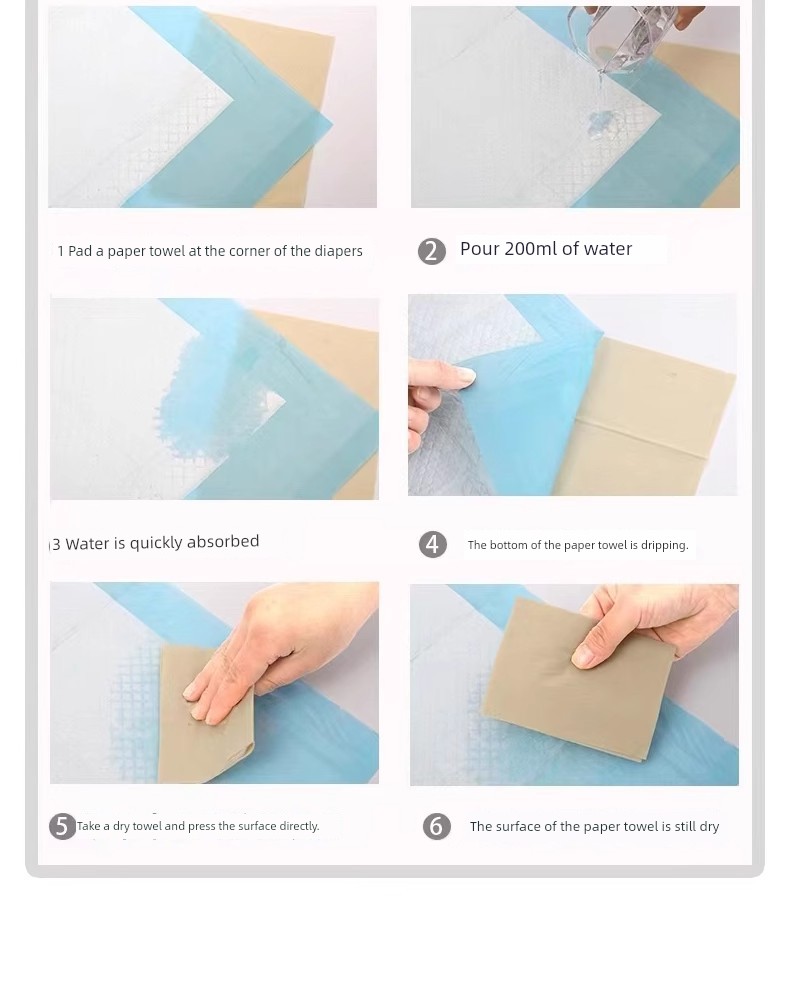 1 Pad a paper towel at the corner of the diapers

2 Pour 200ml of water

3 Water is quickly absorbed

4 The bottom of the paper towel is dripping.

5 Take a dry towel and press the surface directly.

6 The surface of the paper towel is still dry