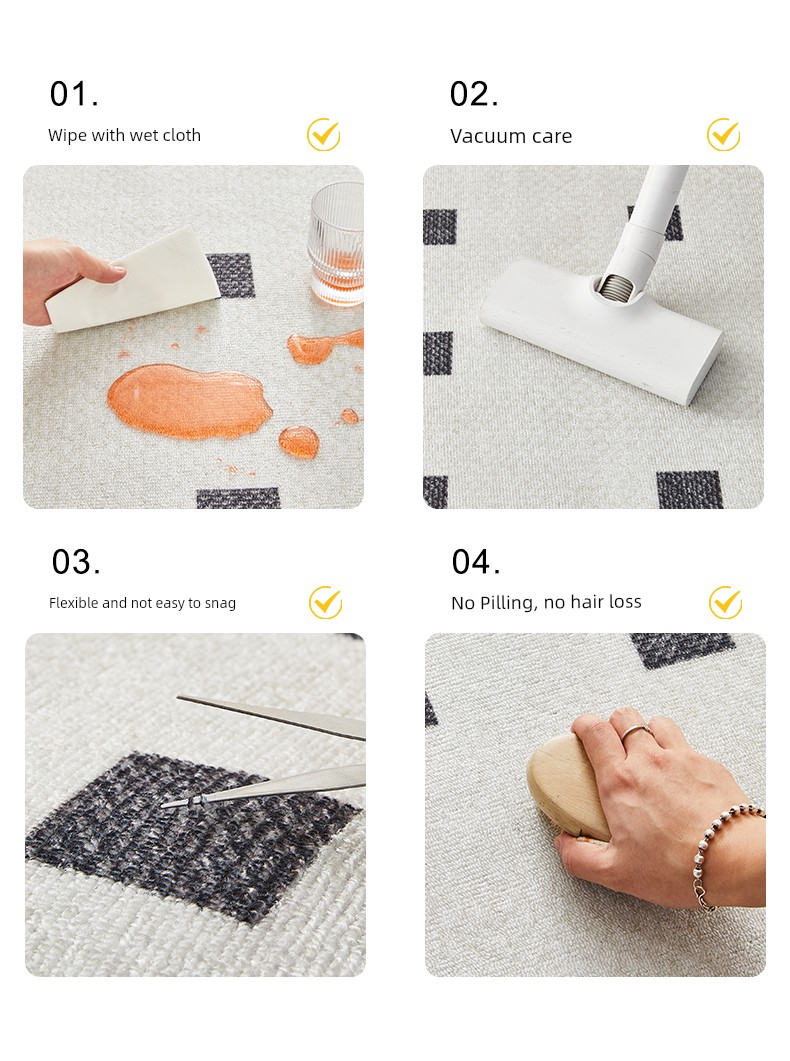 01.
Wipe with wet cloth

02.
Vacuum care

03.
Flexible and not easy to snag

04.
No Pilling, no hair loss