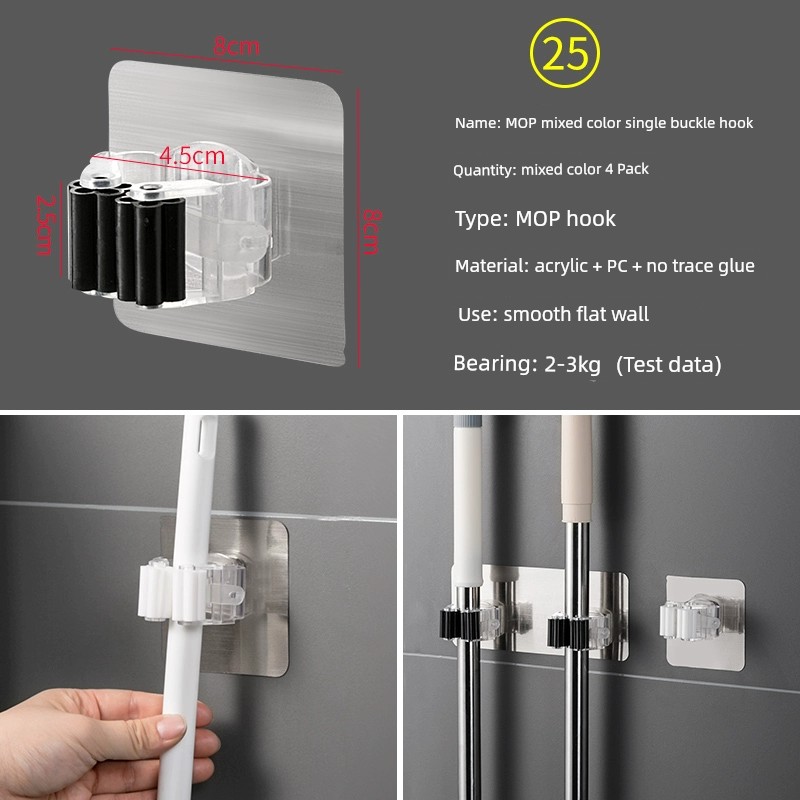 8cm

4.5cm

2.5cm

8cm

25

Name: MOP mixed color single buckle hook

Quantity: mixed color 4 Pack

Type: MOP hook

Material: acrylic + PC + no trace glue

Use: smooth flat wall

Bearing: 2-3kg (Test data)