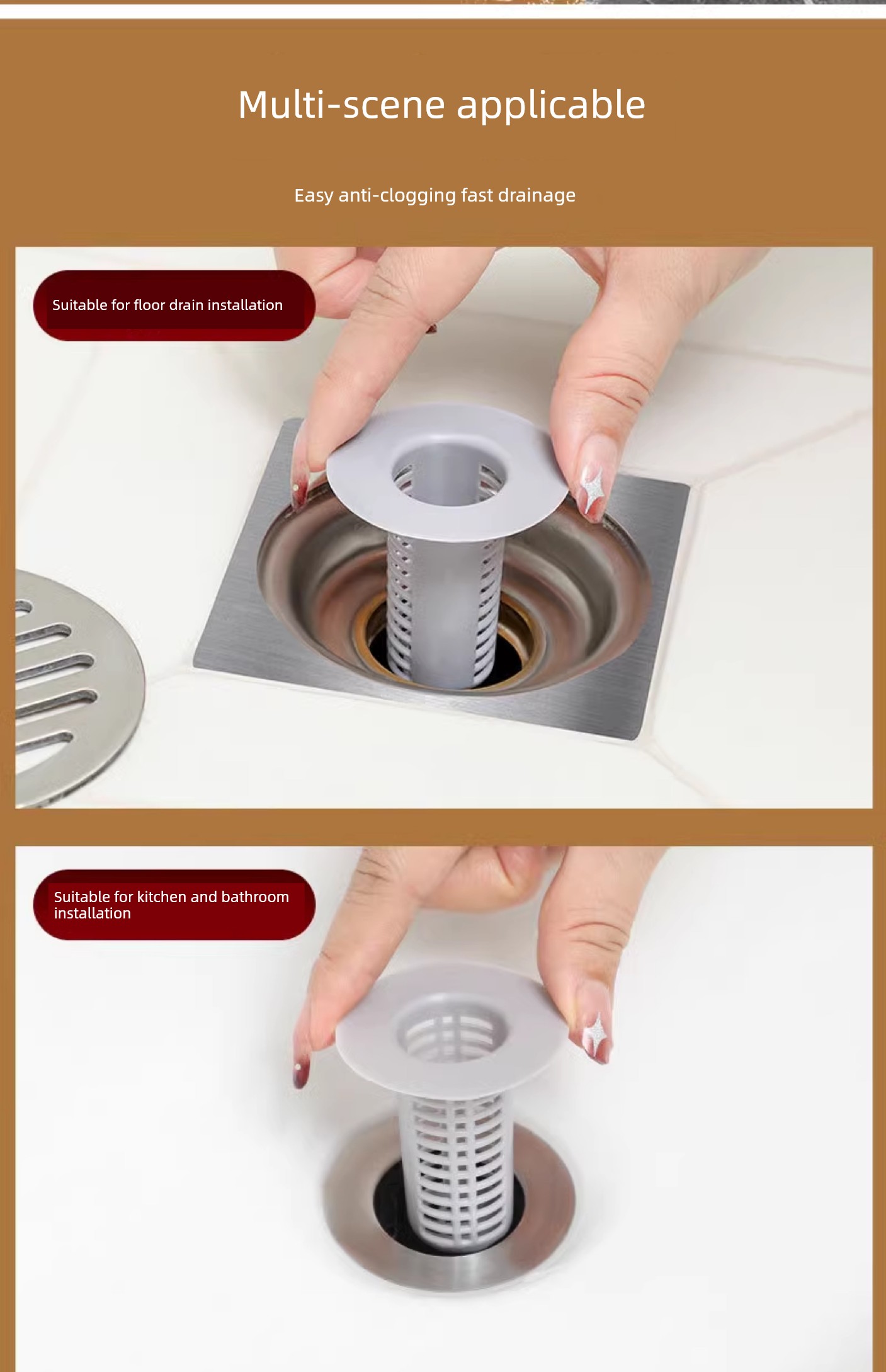 Multi-scene applicable

Easy anti-clogging fast drainage

Suitable for floor drain installation

Suitable for kitchen and bathroom installation