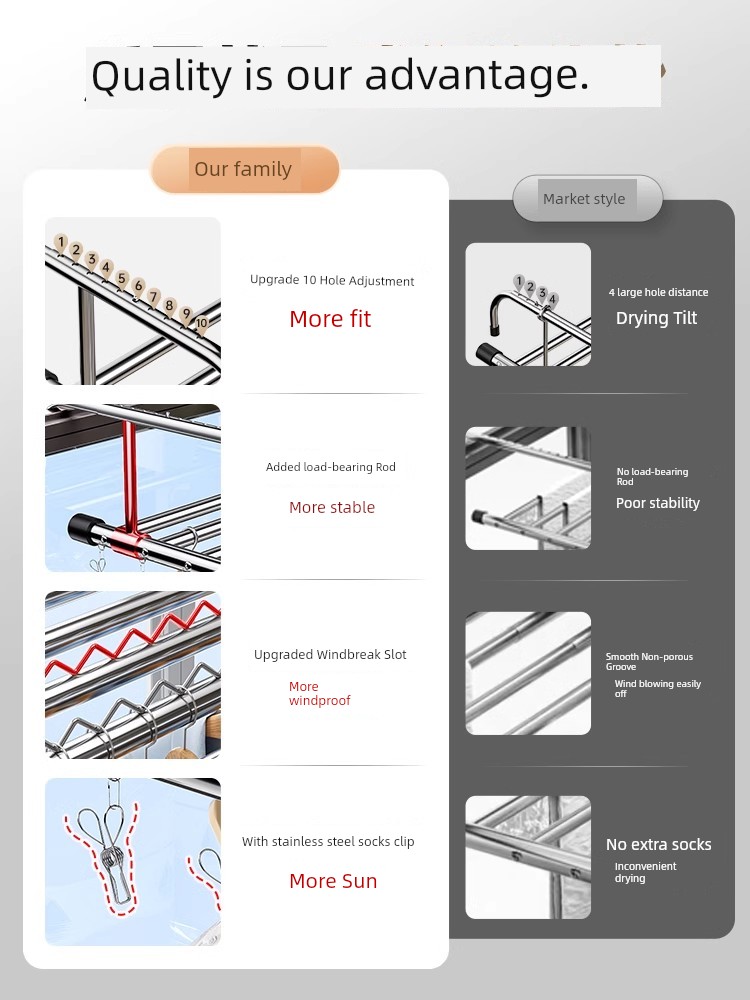 Quality is our advantage.

Our family

1 2 3 4 5 6 7 8 9 10

Upgrade 10 Hole Adjustment

More fit

Added load-bearing Rod

More stable

Upgraded Windbreak Slot

More windproof

With stainless steel socks clip

More Sun

Market style

1 2 3 4

4 large hole distance

Drying Tilt

No load-bearing Rod

Poor stability

Smooth Non-porous Groove

Wind blowing easily off

No extra socks

Inconvenient drying