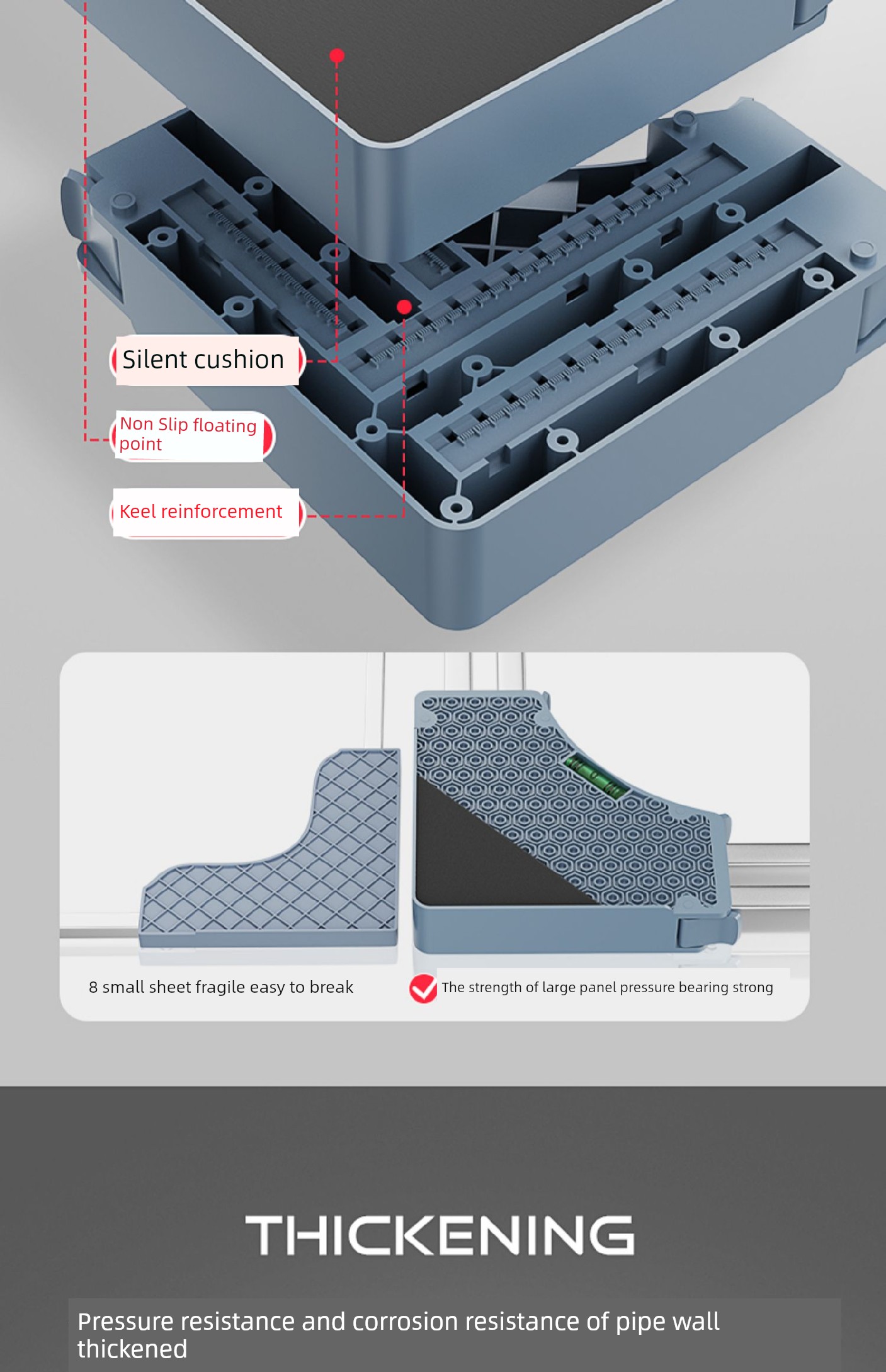 Silent cushion

Non Slip floating point

Keel reinforcement

8 small sheet fragile easy to break

The strength of large panel pressure bearing strong

THICKENING

Pressure resistance and corrosion resistance of pipe wall thickened