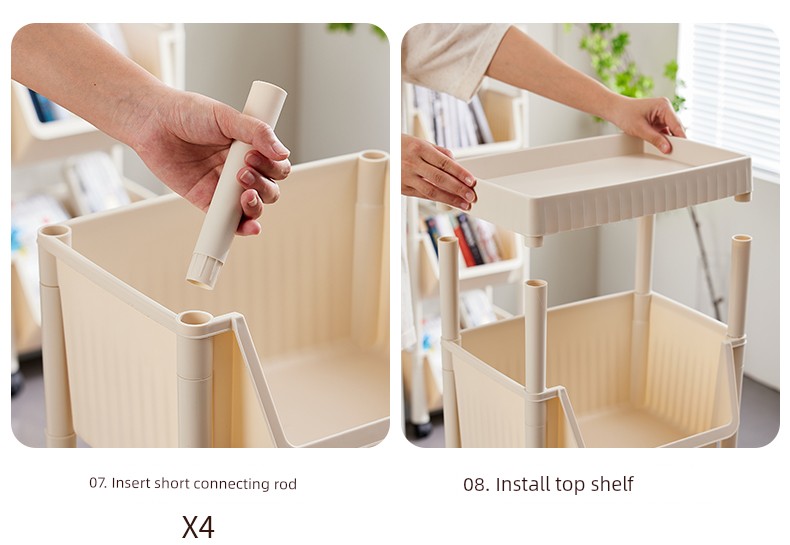 07. Insert short connecting rod

X4

08. Install top shelf