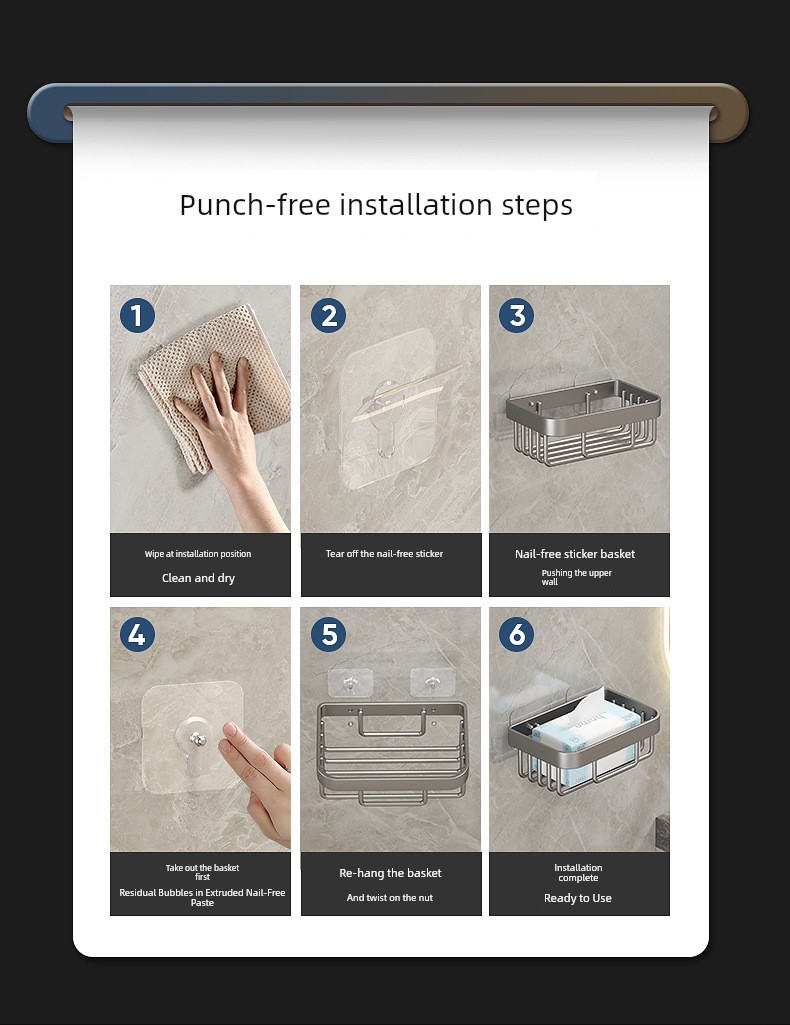 Punch-free installation steps

1

Wipe at installation position

Clean and dry

2

Tear off the nail-free sticker

3

Nail-free sticker basket

Pushing the upper wall

4

Take out the basket first

Residual Bubbles in Extruded Nail-Free Paste

5

Re-hang the basket

And twist on the nut

6

Installation complete

Ready to Use