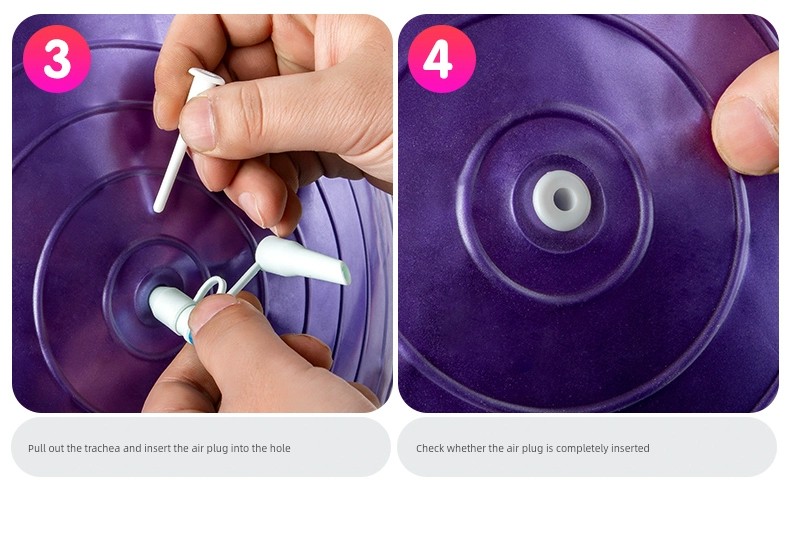 3

Pull out the trachea and insert the air plug into the hole

4

Check whether the air plug is completely inserted