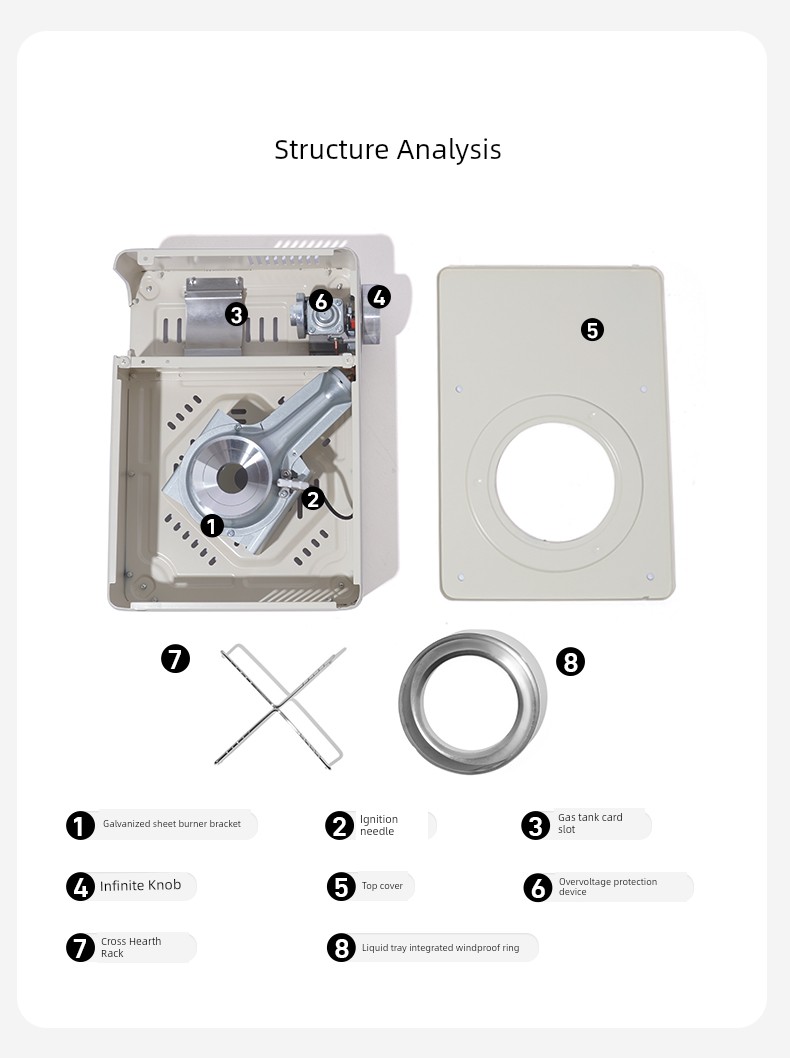 Structure Analysis

3
6
4
5
2
1
7
8

1 Galvanized sheet burner bracket

2 Ignition needle

3 Gas tank card slot

4 Infinite Knob

5 Top cover

6 Overvoltage protection device

7 Cross Hearth Rack

8 Liquid tray integrated windproof ring