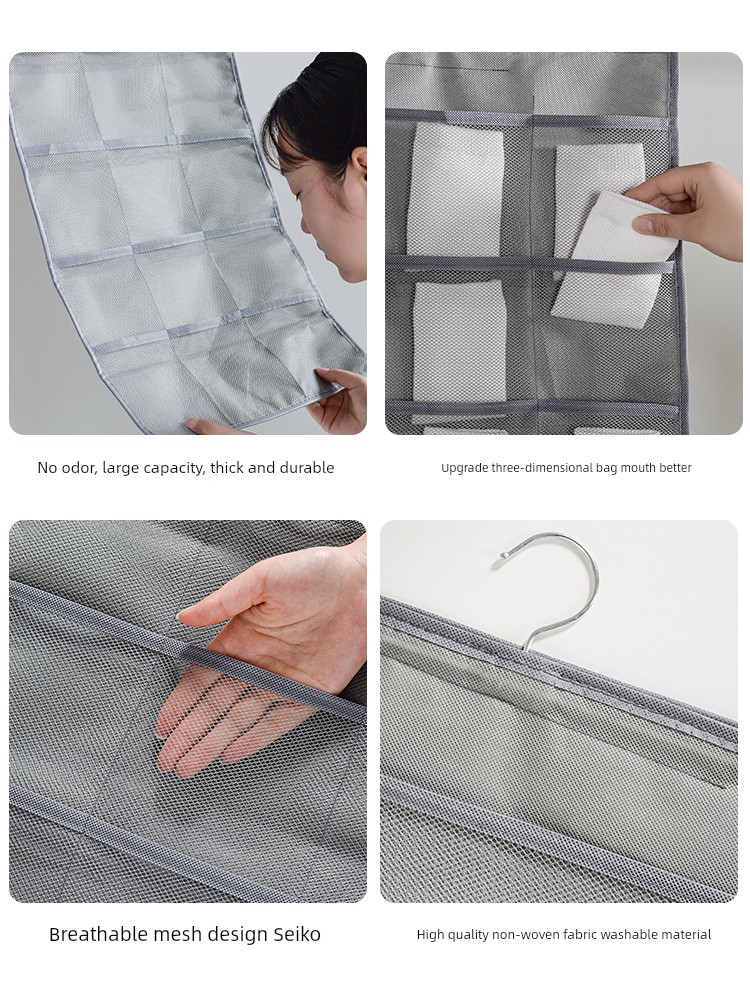 No odor, large capacity, thick and durable

Upgrade three-dimensional bag mouth better

Breathable mesh design Seiko

High quality non-woven fabric washable material