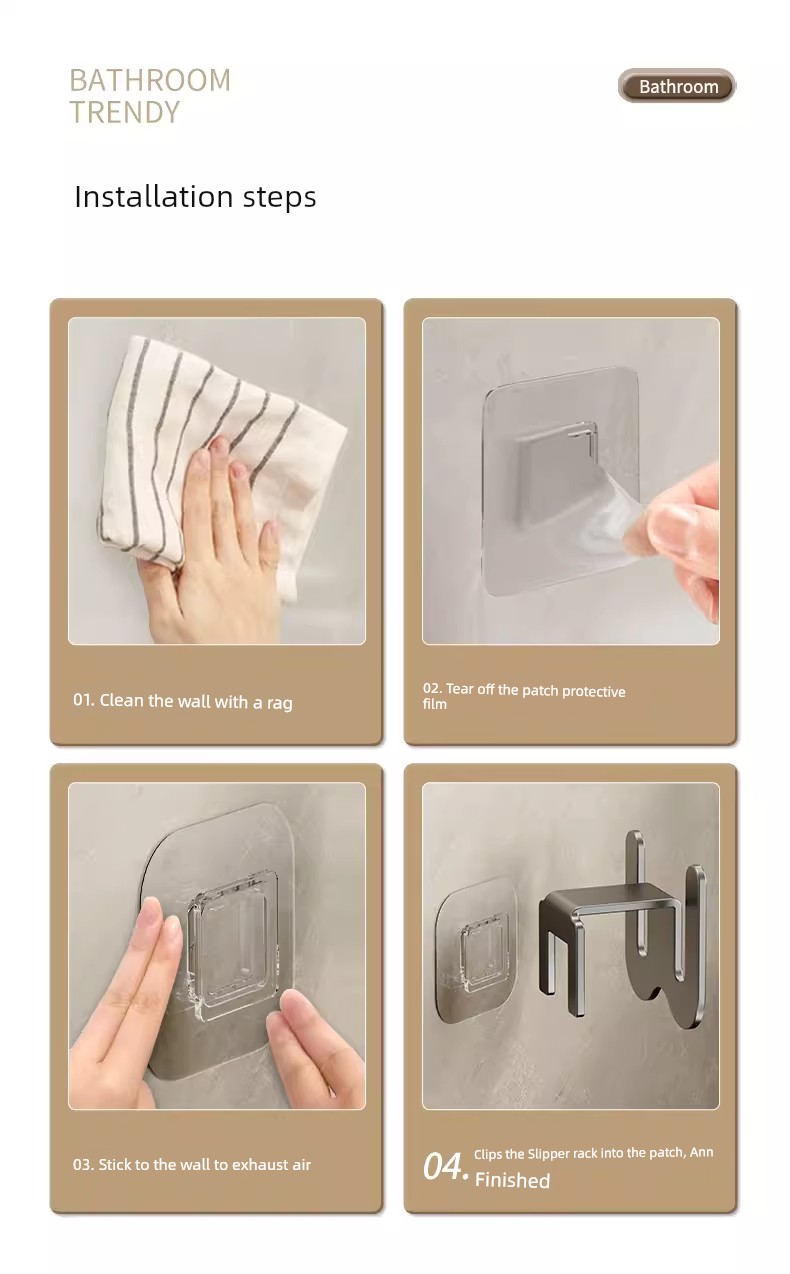 BATHROOM
TRENDY

Bathroom

Installation steps

01. Clean the wall with a rag

02. Tear off the patch protective film

03. Stick to the wall to exhaust air

04. Clips the Slipper rack into the patch, Ann Finished