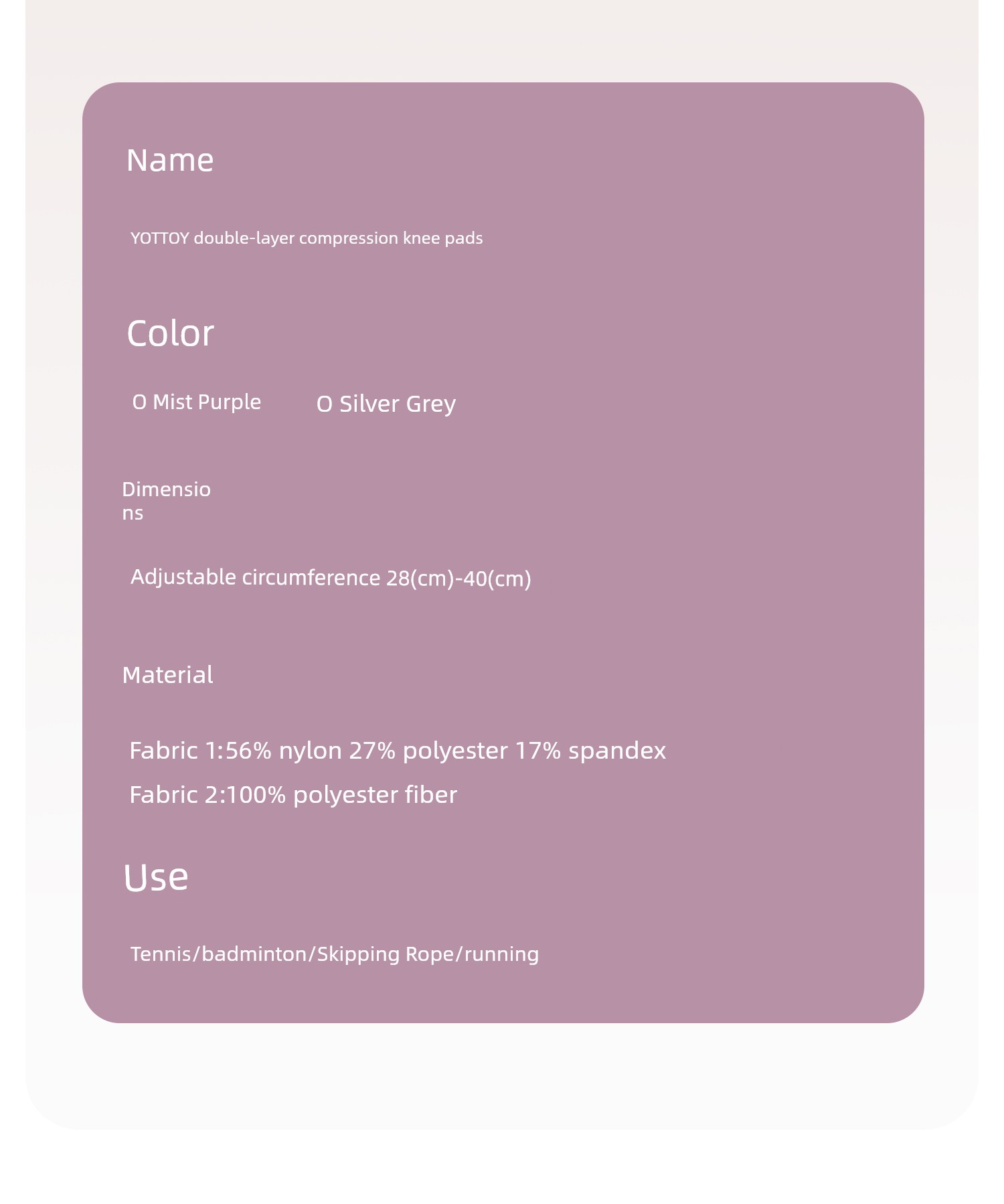 Name

YOTTOY double-layer compression knee pads

Color

O Mist Purple O Silver Grey

Dimensions

Adjustable circumference 28(cm)-40(cm)

Material

Fabric 1:56% nylon 27% polyester 17% spandex

Fabric 2:100% polyester fiber

Use

Tennis/badminton/Skipping Rope/running