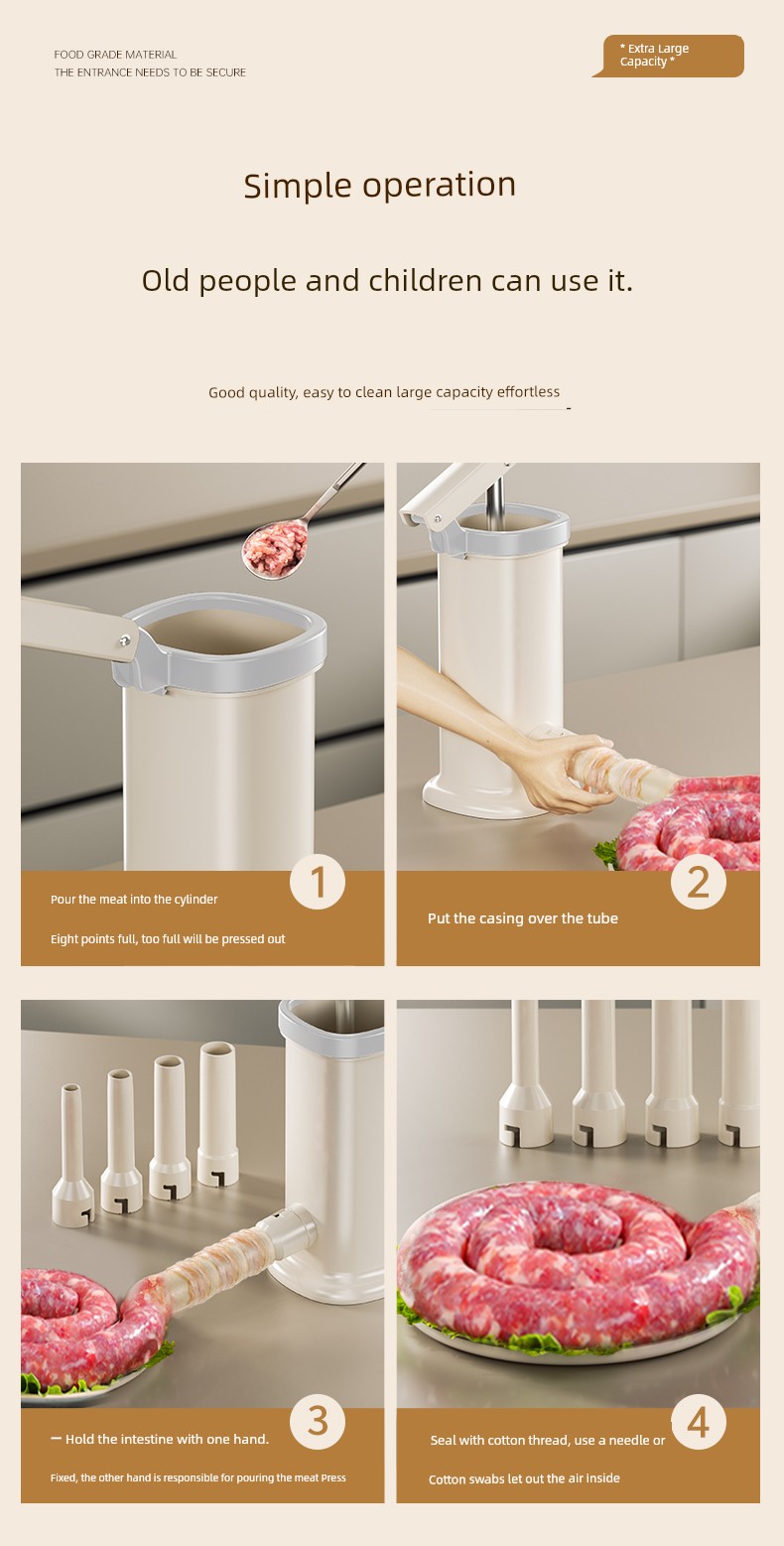 FOOD GRADE MATERIAL
THE ENTRANCE NEEDS TO BE SECURE

* Extra Large Capacity *

Simple operation

Old people and children can use it.

Good quality, easy to clean large capacity effortless

1

Pour the meat into the cylinder

Eight points full, too full will be pressed out

2

Put the casing over the tube

3

一 Hold the intestine with one hand.

Fixed, the other hand is responsible for pouring the meat Press

4

Seal with cotton thread, use a needle or

Cotton swabs let out the air inside