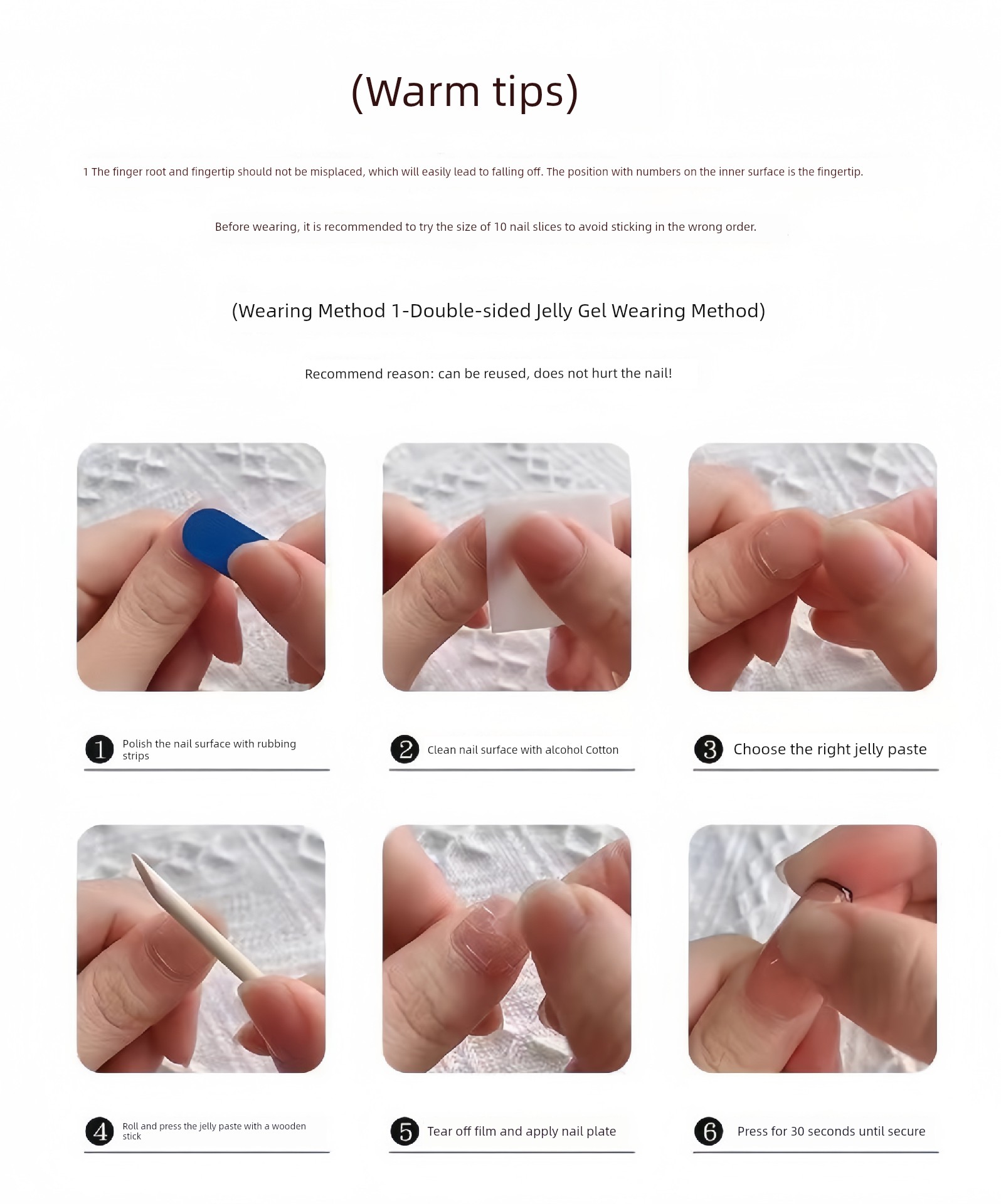 (Warm tips)

1 The finger root and fingertip should not be misplaced, which will easily lead to falling off. The position with numbers on the inner surface is the fingertip.

Before wearing, it is recommended to try the size of 10 nail slices to avoid sticking in the wrong order.

(Wearing Method 1-Double-sided Jelly Gel Wearing Method)

Recommend reason: can be reused, does not hurt the nail!

1 Polish the nail surface with rubbing strips

2 Clean nail surface with alcohol Cotton

3 Choose the right jelly paste

4 Roll and press the jelly paste with a wooden stick

5 Tear off film and apply nail plate

6 Press for 30 seconds until secure