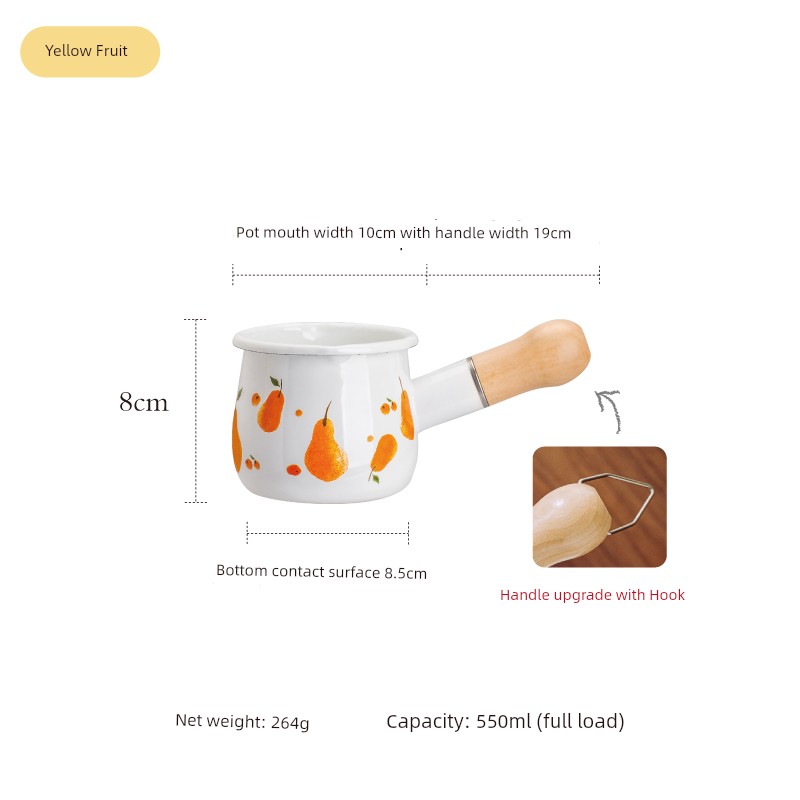 Yellow Fruit

Pot mouth width 10cm with handle width 19cm

8cm

Bottom contact surface 8.5cm

Handle upgrade with Hook

Net weight: 264g

Capacity: 550ml (full load)