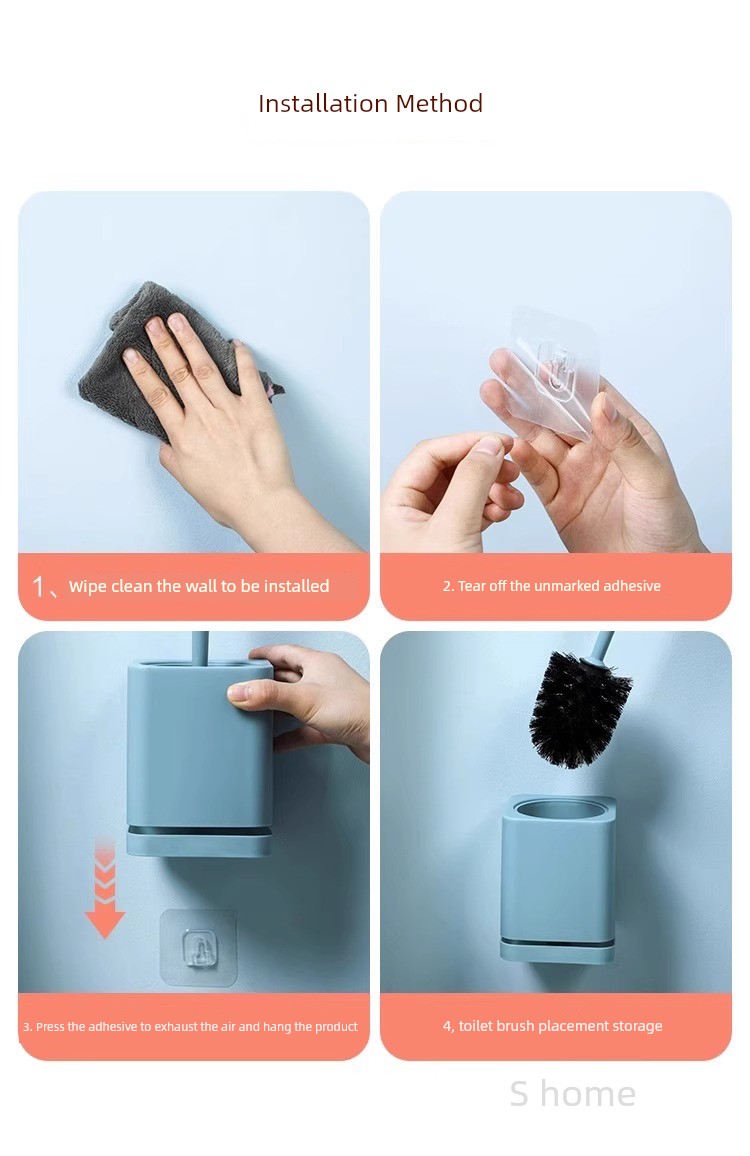 Installation Method

1、Wipe clean the wall to be installed

2. Tear off the unmarked adhesive

3. Press the adhesive to exhaust the air and hang the product

4, toilet brush placement storage

S home