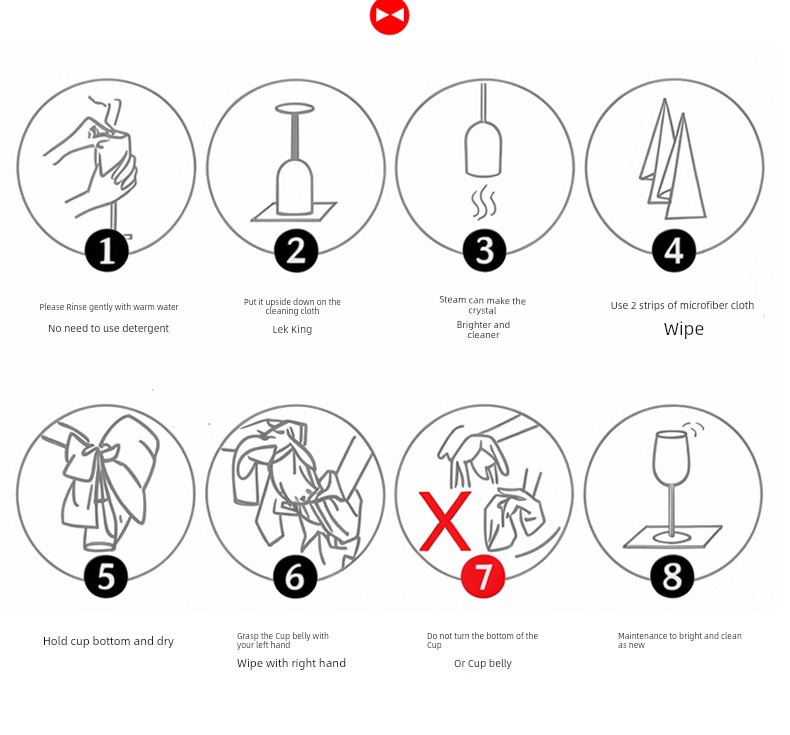 1

Please Rinse gently with warm water

No need to use detergent

2

Put it upside down on the cleaning cloth

Lek King

3

Steam can make the crystal

Brighter and cleaner

4

Use 2 strips of microfiber cloth

Wipe

5

Hold cup bottom and dry

6

Grasp the Cup belly with your left hand

Wipe with right hand

X 7

Do not turn the bottom of the Cup

Or Cup belly

8

Maintenance to bright and clean as new