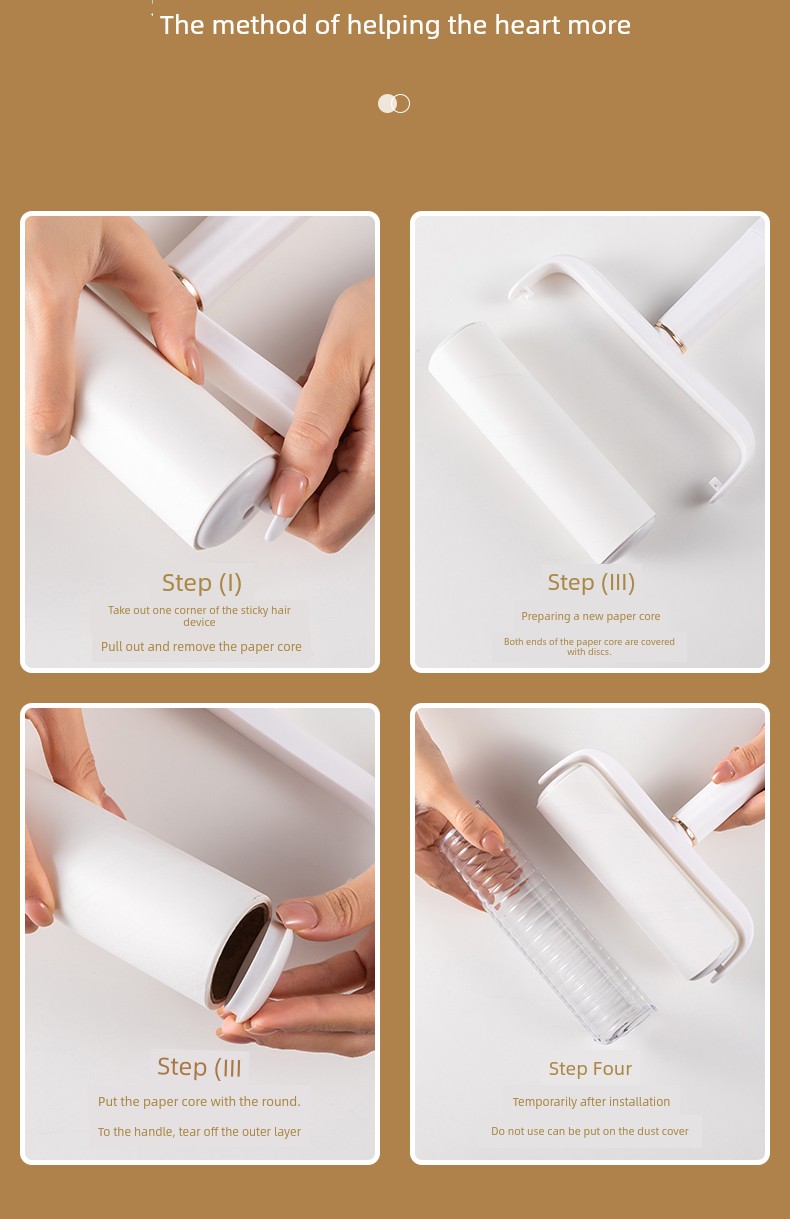 The method of helping the heart more

Step (I)
Take out one corner of the sticky hair device
Pull out and remove the paper core

Step (III)
Preparing a new paper core
Both ends of the paper core are covered with discs.

Step (III
Put the paper core with the round.
To the handle, tear off the outer layer

Step Four
Temporarily after installation
Do not use can be put on the dust cover