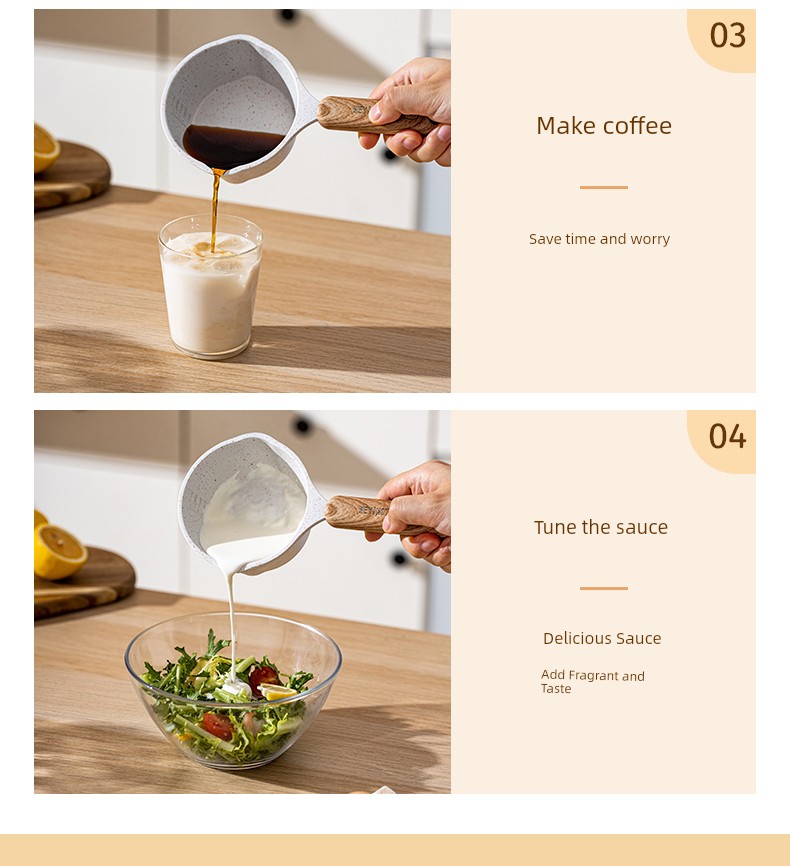 03

Make coffee

Save time and worry

04

Tune the sauce

Delicious Sauce

Add Fragrant and Taste