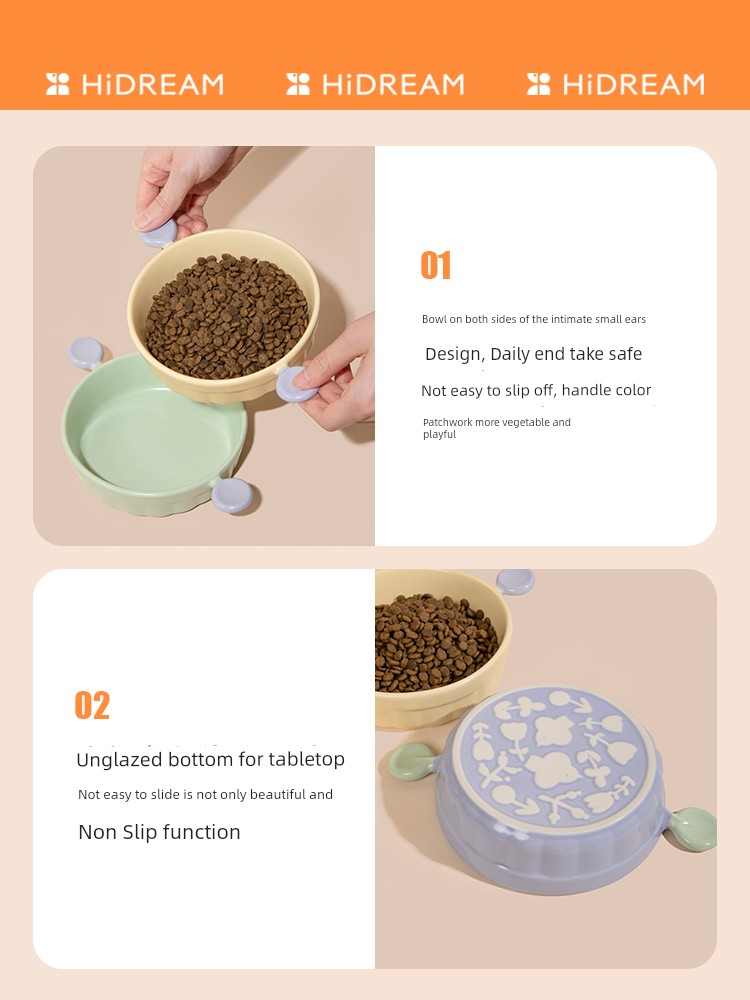 HiDREAM HiDREAM HiDREAM

01

Bowl on both sides of the intimate small ears

Design, Daily end take safe

Not easy to slip off, handle color

Patchwork more vegetable and playful

02

Unglazed bottom for tabletop

Not easy to slide is not only beautiful and

Non Slip function