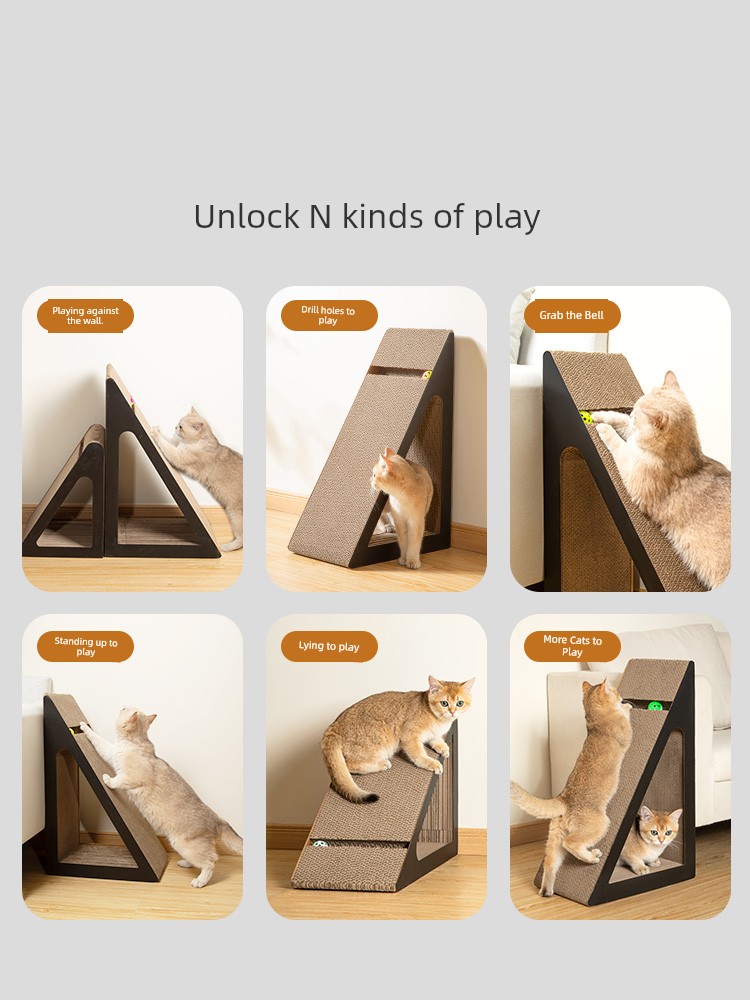 Unlock N kinds of play

Playing against the wall.

Drill holes to play

Grab the Bell

Standing up to play

Lying to play

More Cats to Play