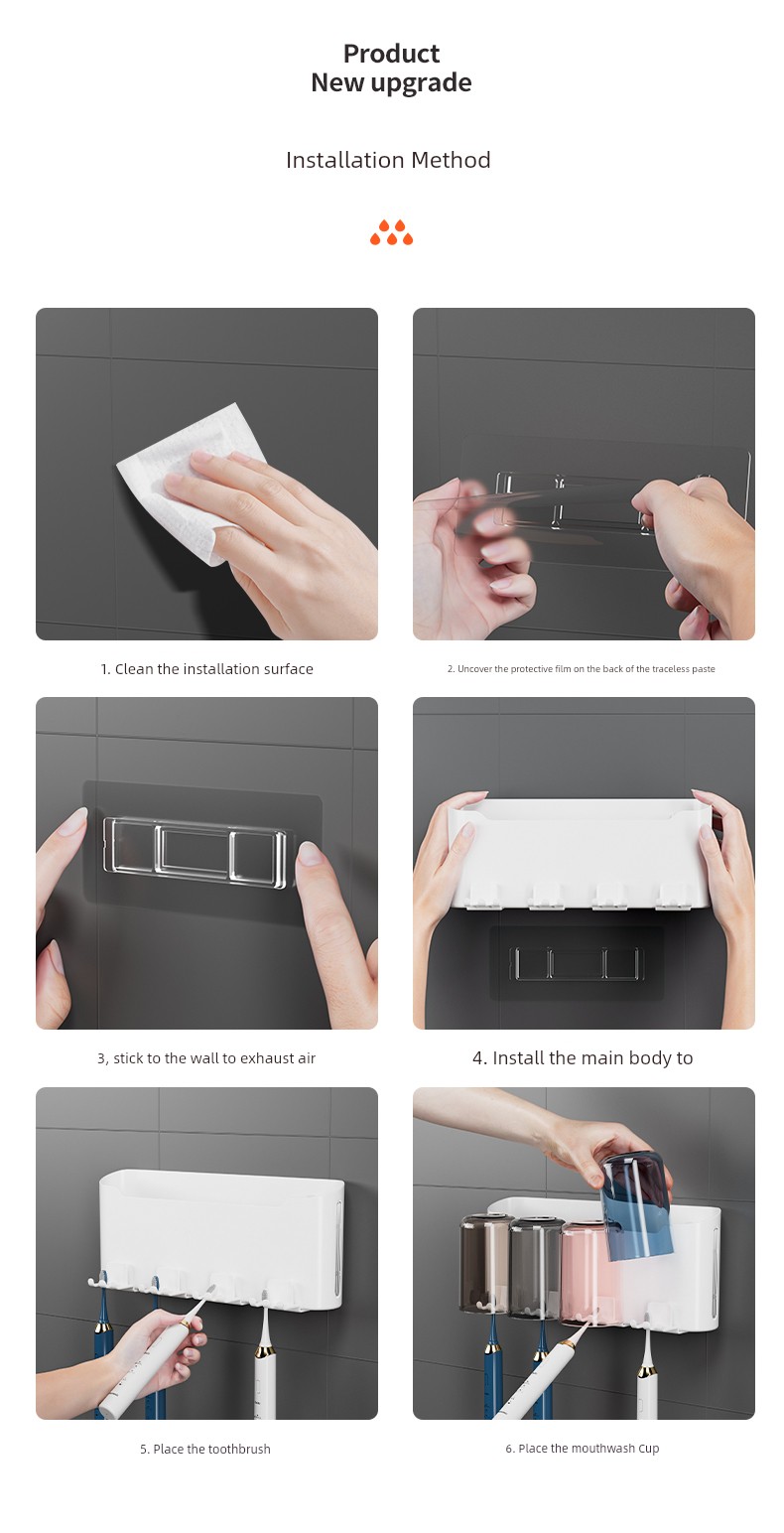 Product
New upgrade

Installation Method

1. Clean the installation surface

2. Uncover the protective film on the back of the traceless paste

3, stick to the wall to exhaust air

4. Install the main body to

5. Place the toothbrush

6. Place the mouthwash Cup