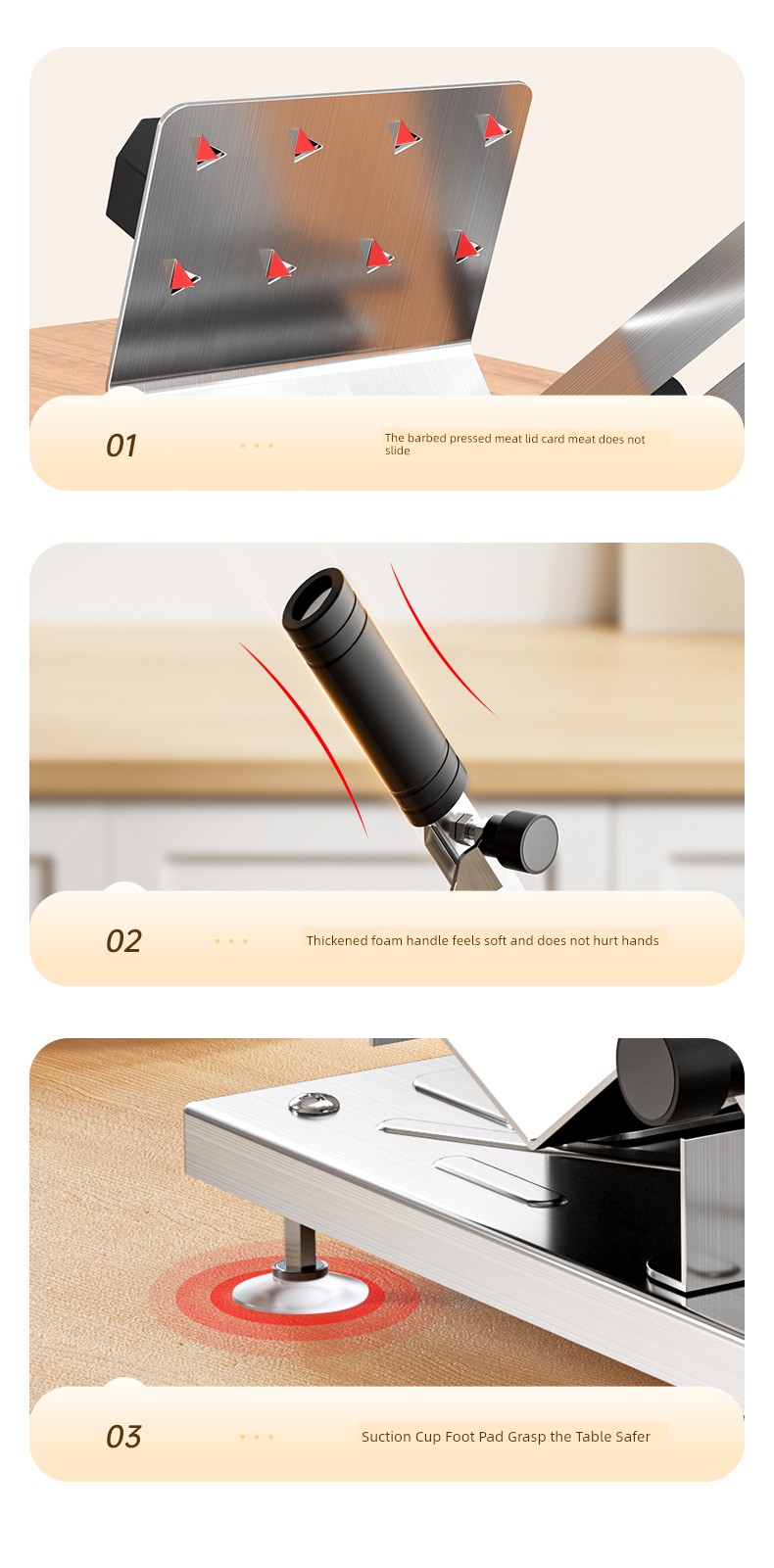 01

The barbed pressed meat lid card meat does not slide

02

Thickened foam handle feels soft and does not hurt hands

03

Suction Cup Foot Pad Grasp the Table Safer