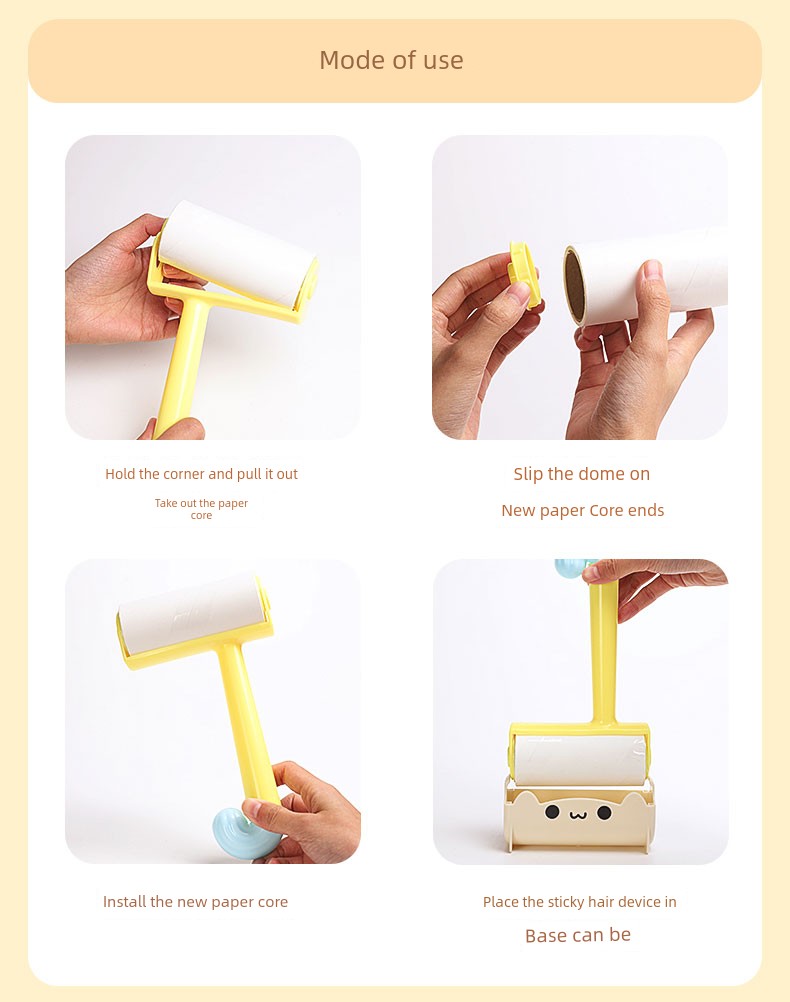 Mode of use

Hold the corner and pull it out

Take out the paper core

Slip the dome on

New paper Core ends

Install the new paper core

Place the sticky hair device in

Base can be