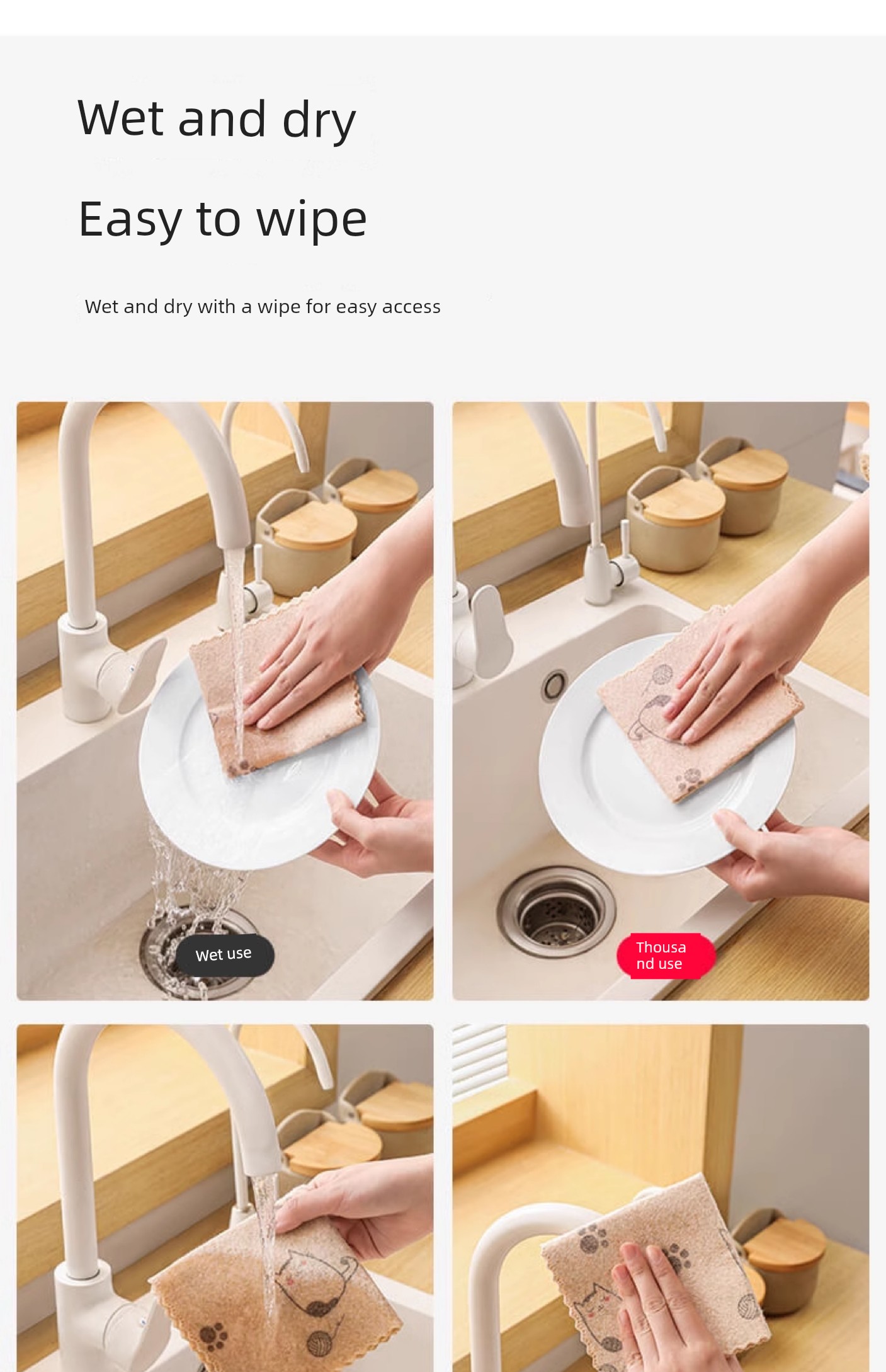 Wet and dry

Easy to wipe

Wet and dry with a wipe for easy access

Wet use

Thousa nd use