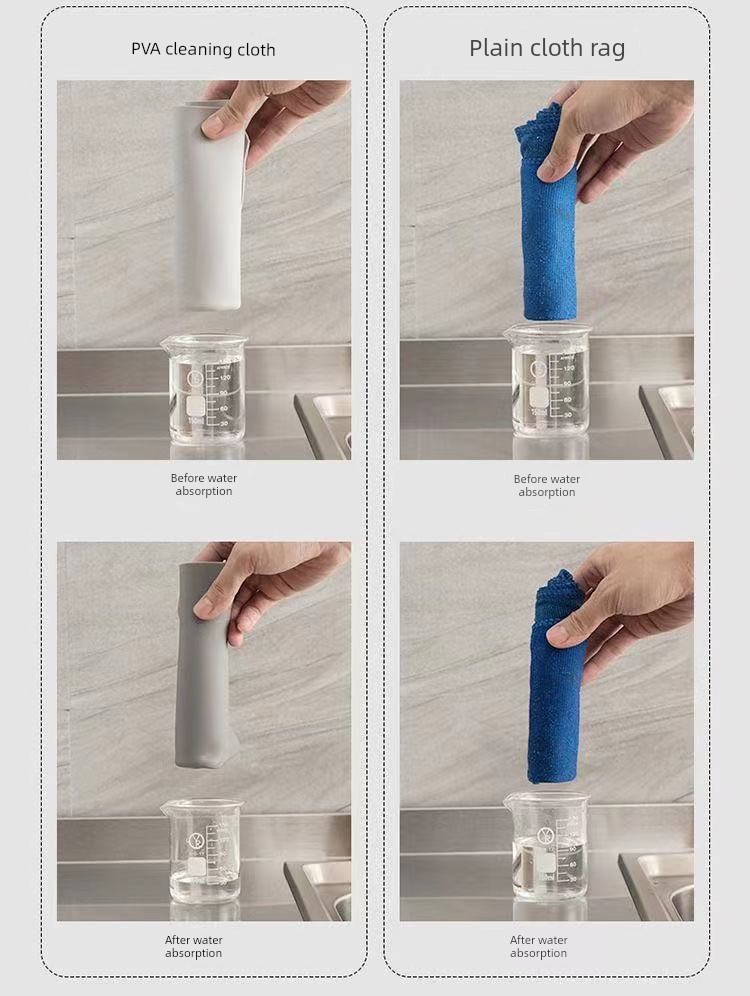 PVA cleaning cloth

Before water absorption

After water absorption

Plain cloth rag

Before water absorption

After water absorption