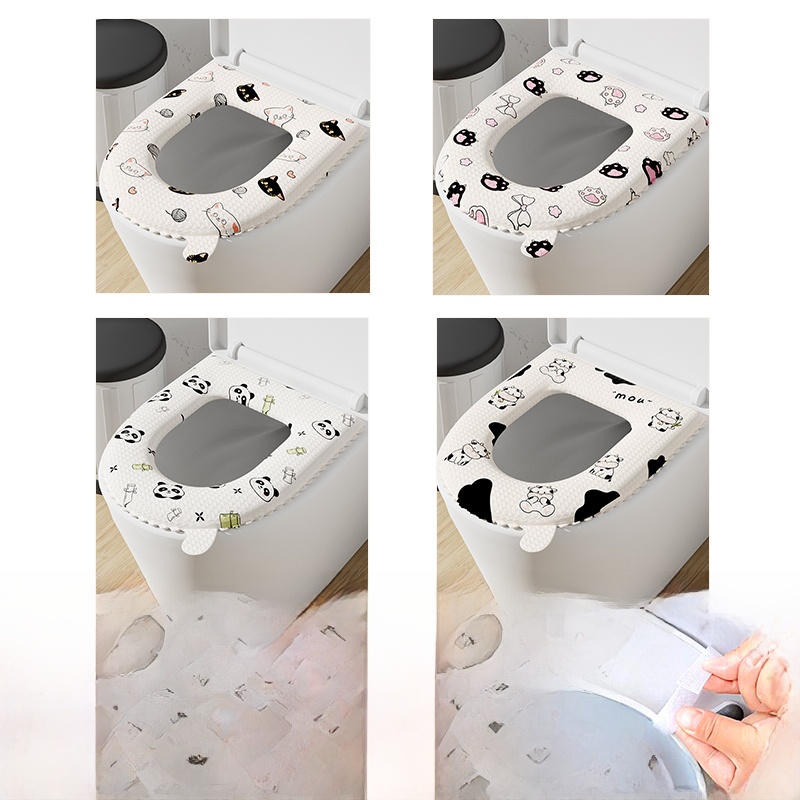 "mou"