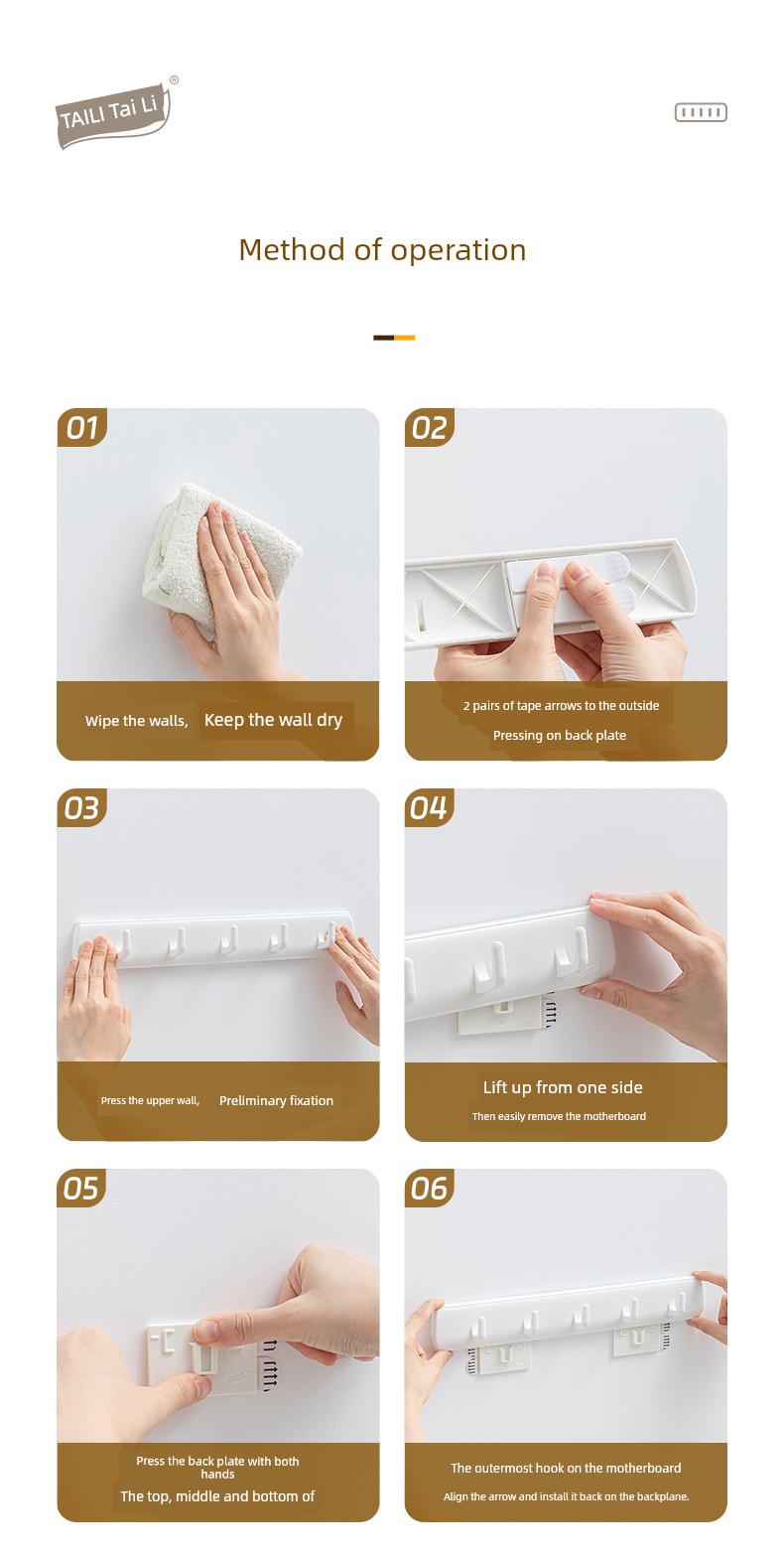 TAILI Tai Li ®

Method of operation

01

Wipe the walls, Keep the wall dry

02

2 pairs of tape arrows to the outside

Pressing on back plate

03

Press the upper wall, Preliminary fixation

04

Lift up from one side

Then easily remove the motherboard

05

Press the back plate with both hands

The top, middle and bottom of

06

The outermost hook on the motherboard

Align the arrow and install it back on the backplane.