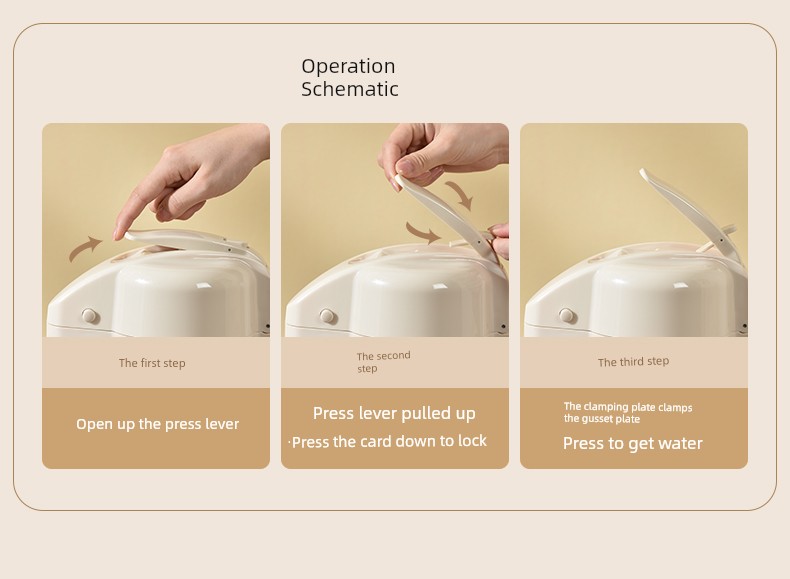 Operation Schematic

The first step

Open up the press lever

The second step

Press lever pulled up

·Press the card down to lock

The third step

The clamping plate clamps the gusset plate

Press to get water