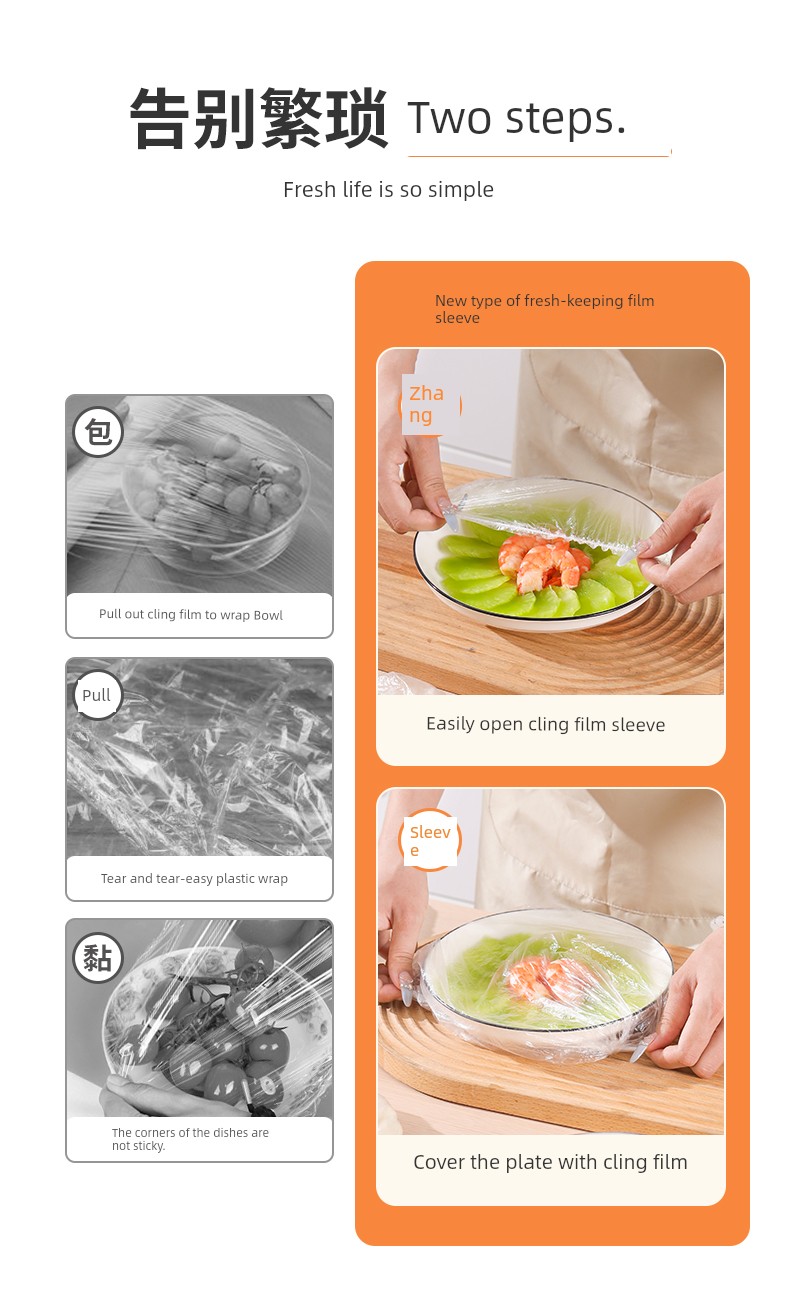 告别繁琐 Two steps.

Fresh life is so simple

包

Pull out cling film to wrap Bowl

Pull

Tear and tear-easy plastic wrap

黏

The corners of the dishes are not sticky.

New type of fresh-keeping film sleeve

Zhang

Easily open cling film sleeve

Sleeve

Cover the plate with cling film