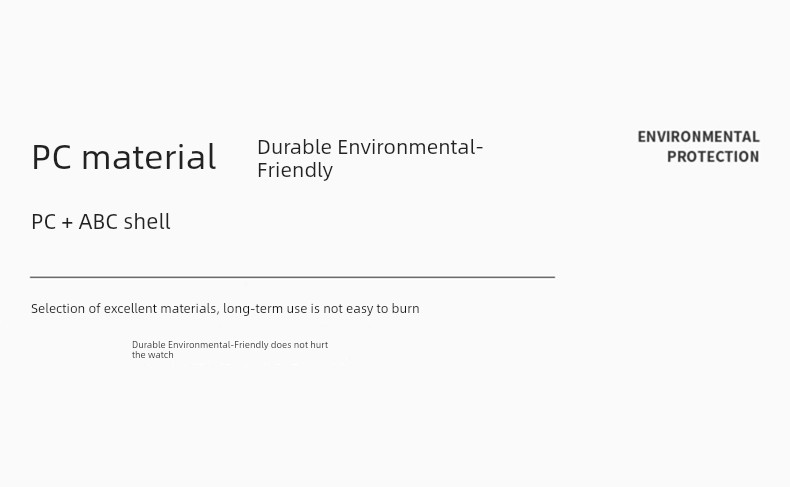 PC material

Durable Environmental-Friendly

ENVIRONMENTAL PROTECTION

PC + ABC shell

Selection of excellent materials, long-term use is not easy to burn

Durable Environmental-Friendly does not hurt the watch