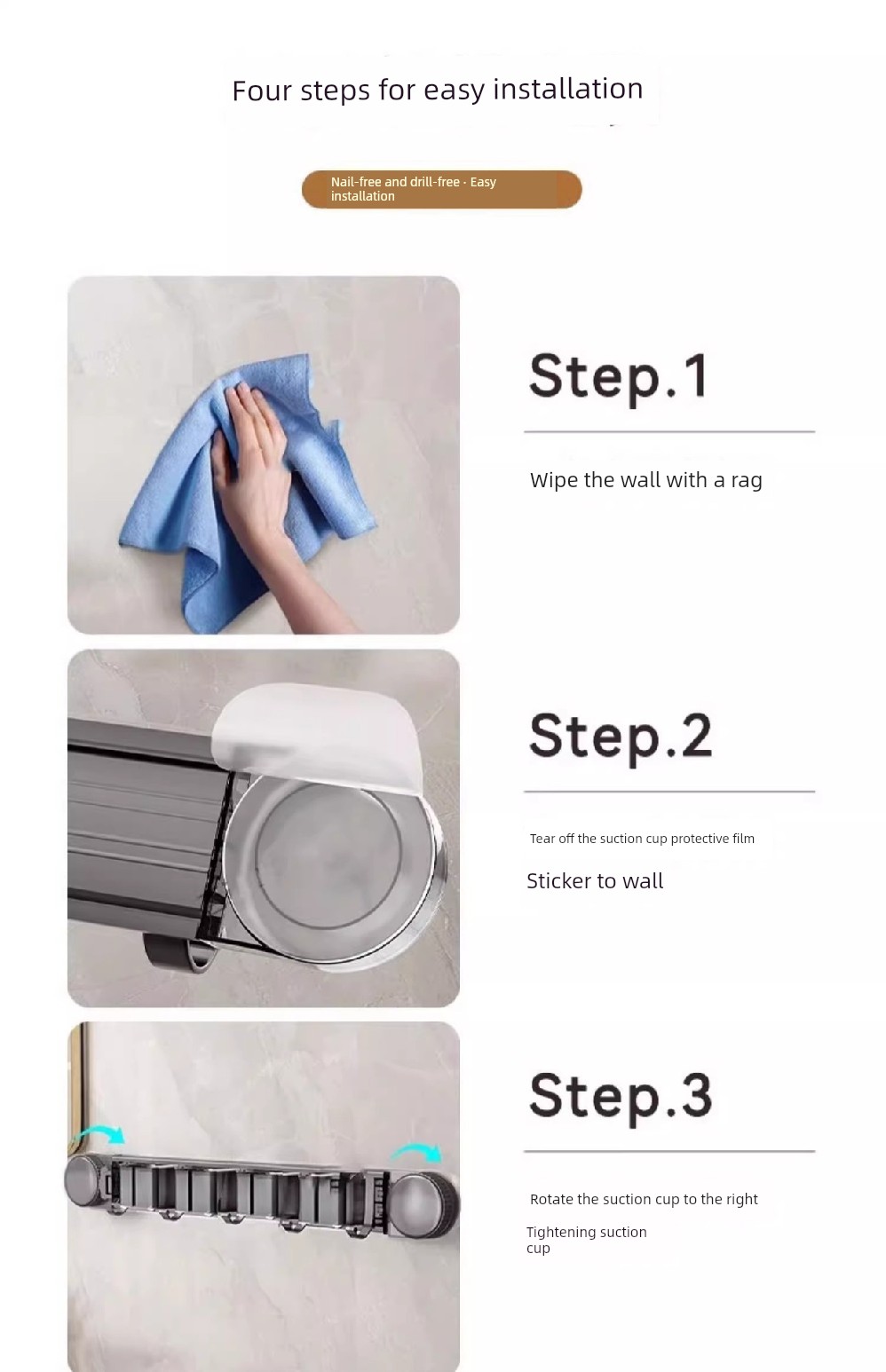 Four steps for easy installation

Nail-free and drill-free · Easy installation

Step.1

Wipe the wall with a rag

Step.2

Tear off the suction cup protective film

Sticker to wall

Step.3

Rotate the suction cup to the right

Tightening suction cup