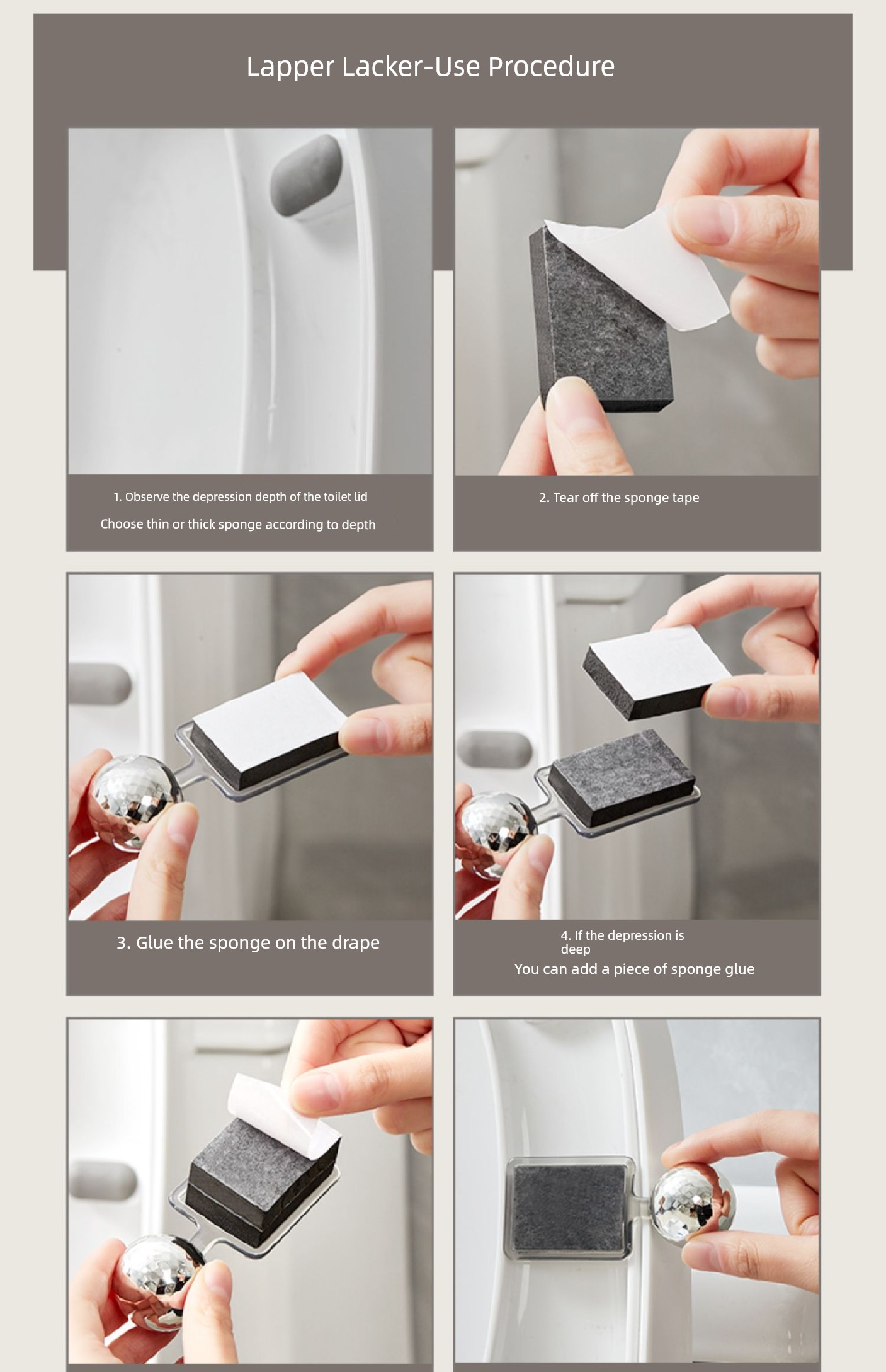 Lapper Lacker-Use Procedure

1. Observe the depression depth of the toilet lid

Choose thin or thick sponge according to depth

2. Tear off the sponge tape

3. Glue the sponge on the drape

4. If the depression is deep

You can add a piece of sponge glue