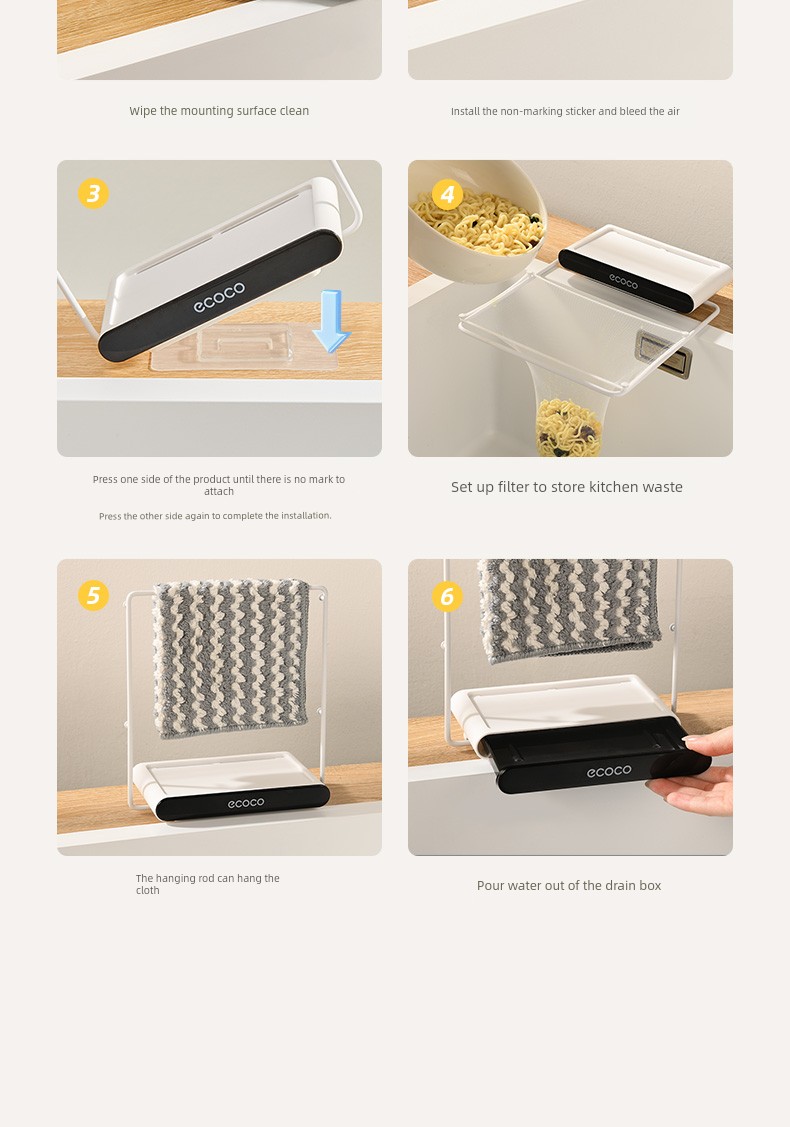 Wipe the mounting surface clean

Install the non-marking sticker and bleed the air

3

ecoco

4

ecoco

Press one side of the product until there is no mark to attach

Press the other side again to complete the installation.

Set up filter to store kitchen waste

5

ecoco

6

ecoco

The hanging rod can hang the cloth

Pour water out of the drain box