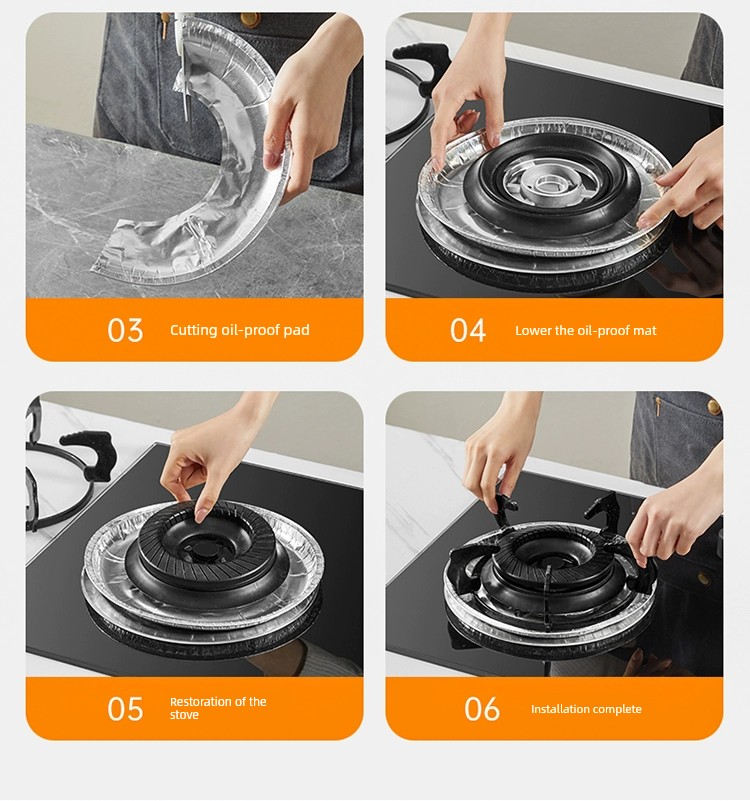 03 Cutting oil-proof pad

04 Lower the oil-proof mat

05 Restoration of the stove

06 Installation complete