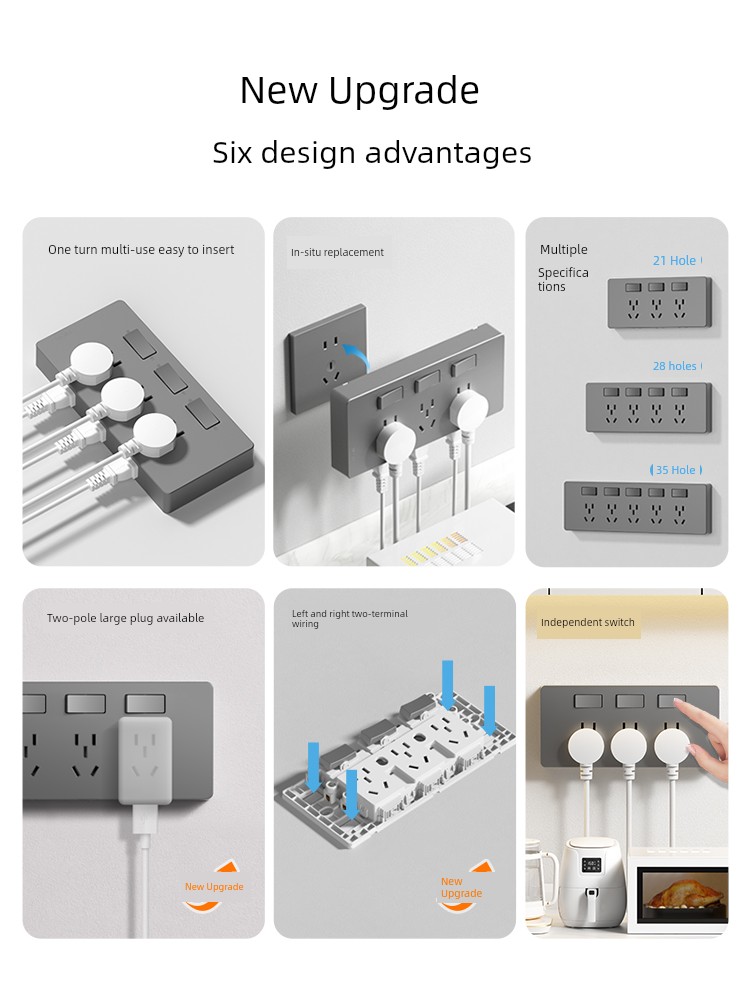 New Upgrade

Six design advantages

One turn multi-use easy to insert

In-situ replacement

Multiple Specifications

21 Hole

28 holes

35 Hole

Two-pole large plug available

New Upgrade

Left and right two-terminal wiring

New Upgrade

Independent switch