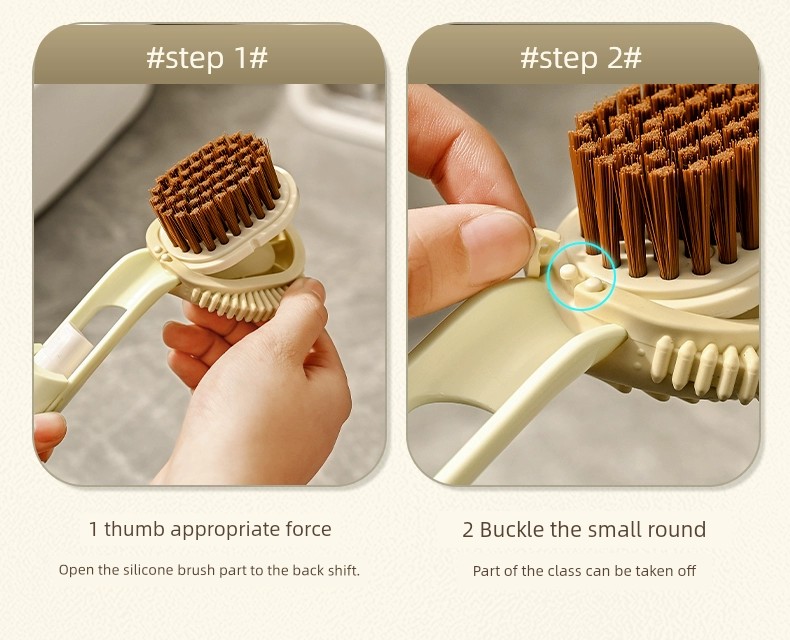 #step 1#

1 thumb appropriate force

Open the silicone brush part to the back shift.

#step 2#

2 Buckle the small round

Part of the class can be taken off