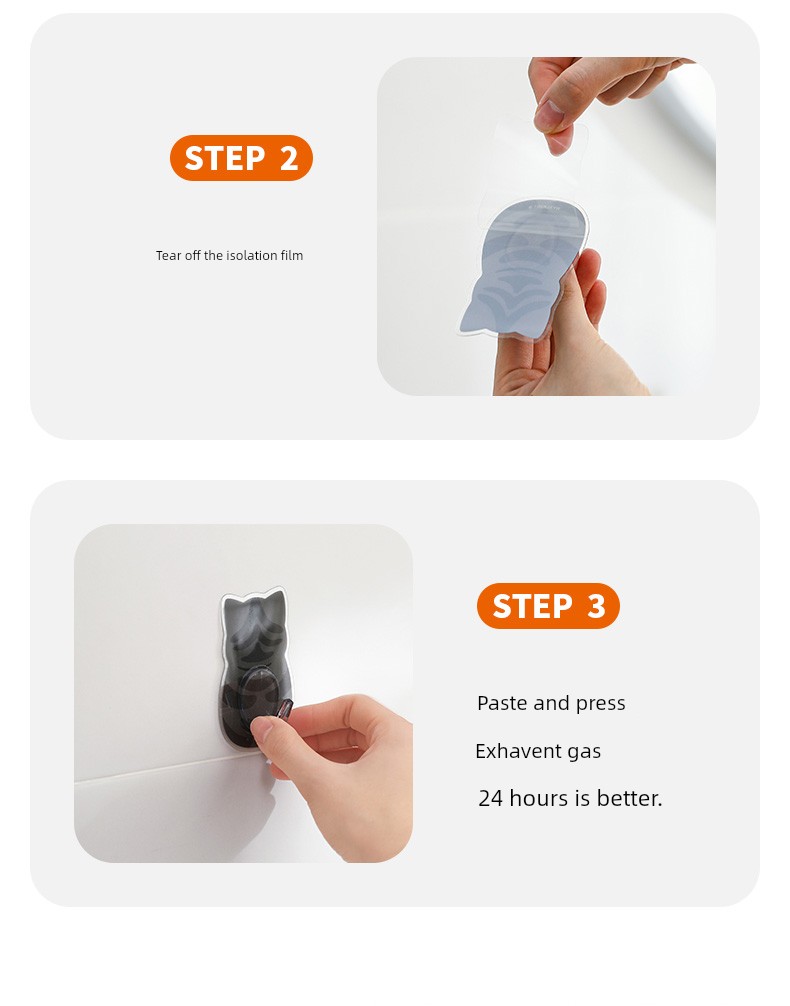 STEP 2

Tear off the isolation film

STEP 3

Paste and press

Exhavent gas

24 hours is better.