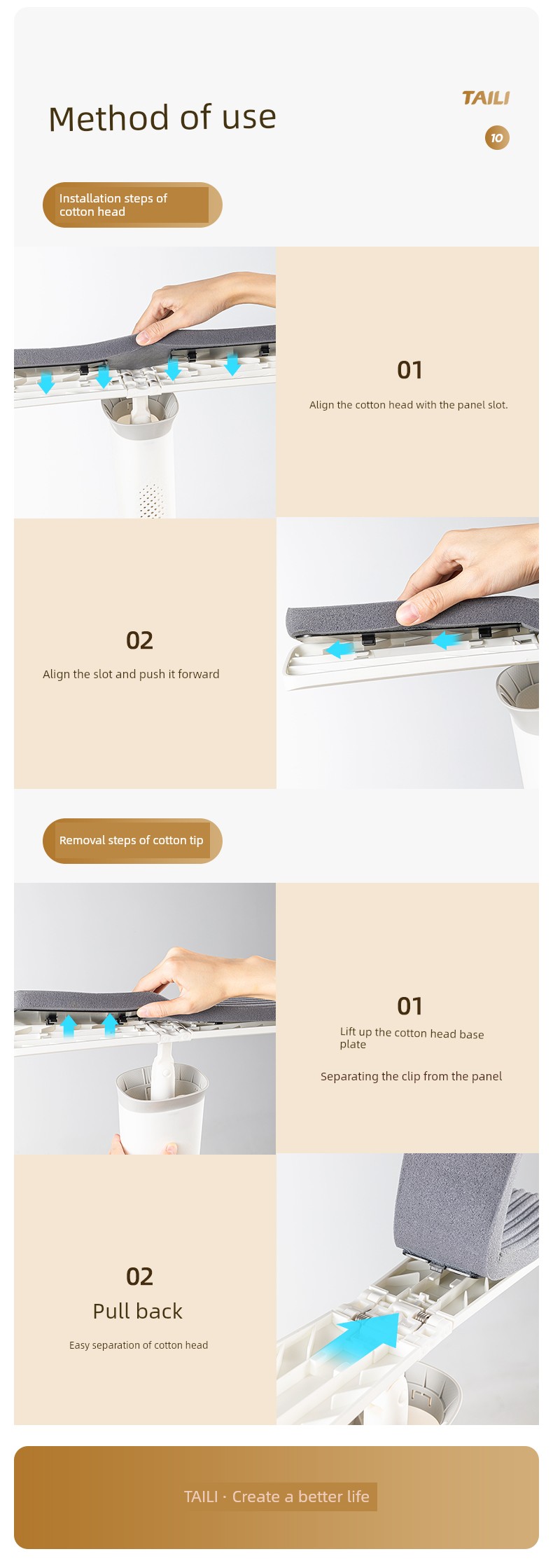 Method of use

TAILI

10

Installation steps of cotton head

01

Align the cotton head with the panel slot.

02

Align the slot and push it forward

Removal steps of cotton tip

01

Lift up the cotton head base plate

Separating the clip from the panel

02

Pull back

Easy separation of cotton head

TAILI · Create a better life