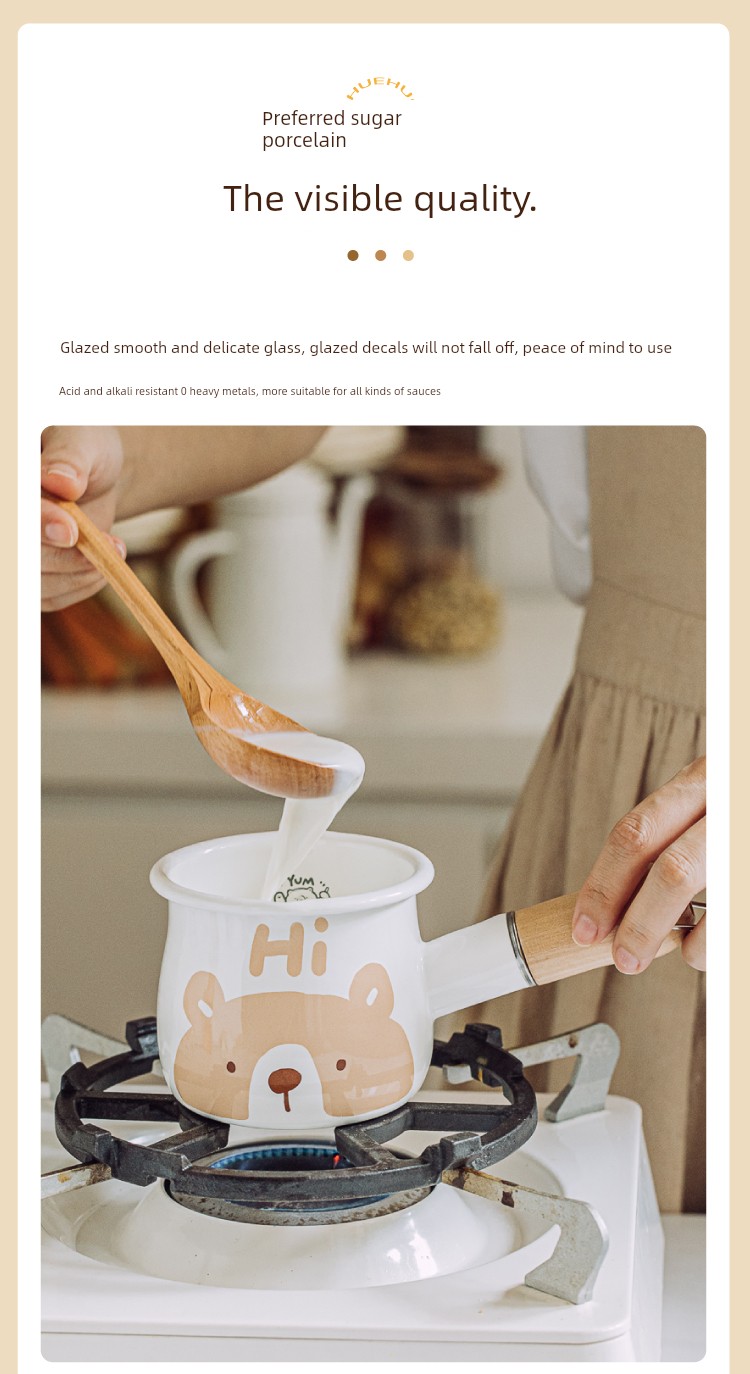 HUEHU

Preferred sugar porcelain

The visible quality.

Glazed smooth and delicate glass, glazed decals will not fall off, peace of mind to use

Acid and alkali resistant 0 heavy metals, more suitable for all kinds of sauces

YUM

Hi