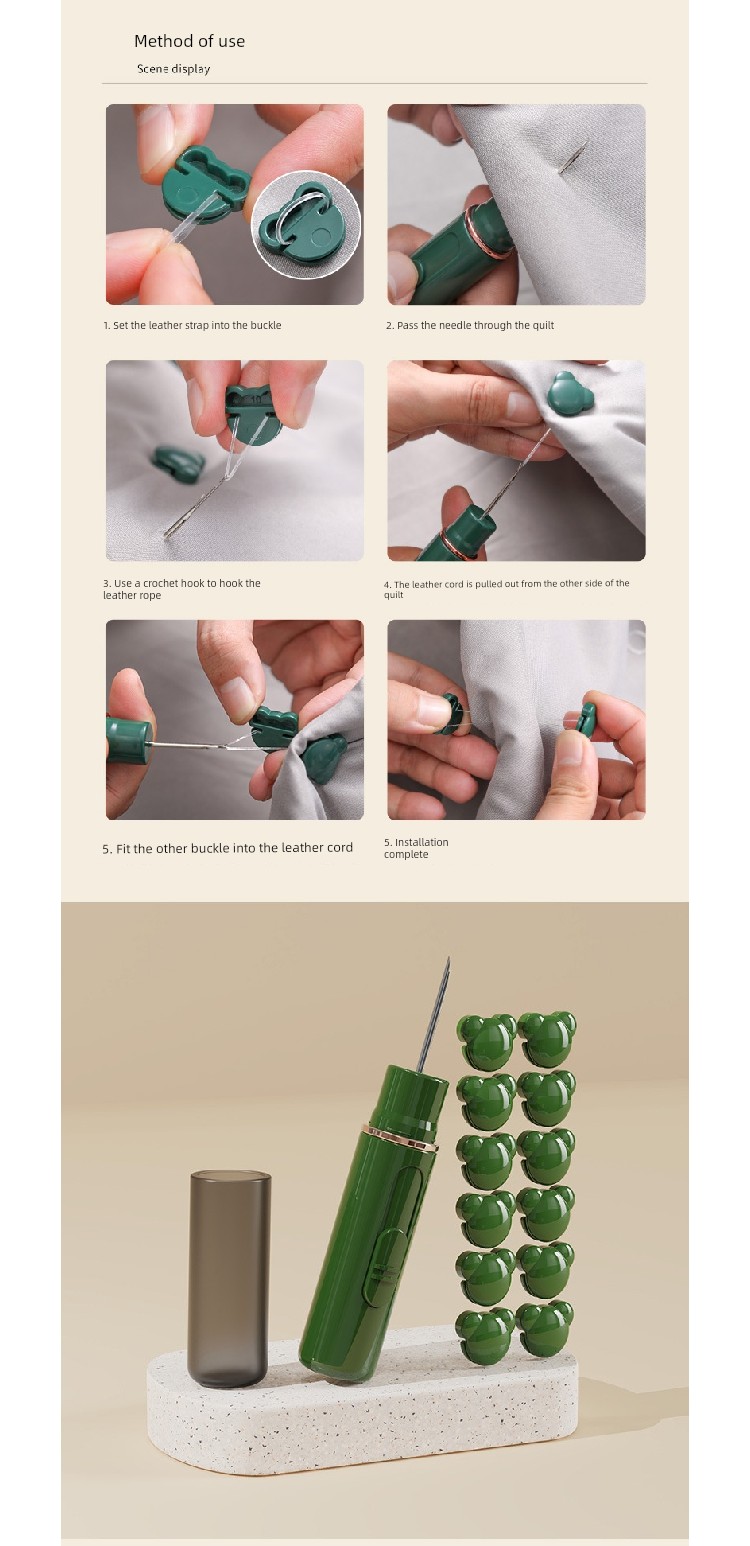 Method of use

Scene display

1. Set the leather strap into the buckle

2. Pass the needle through the quilt

3. Use a crochet hook to hook the leather rope

4. The leather cord is pulled out from the other side of the quilt

5. Fit the other buckle into the leather cord

5. Installation complete