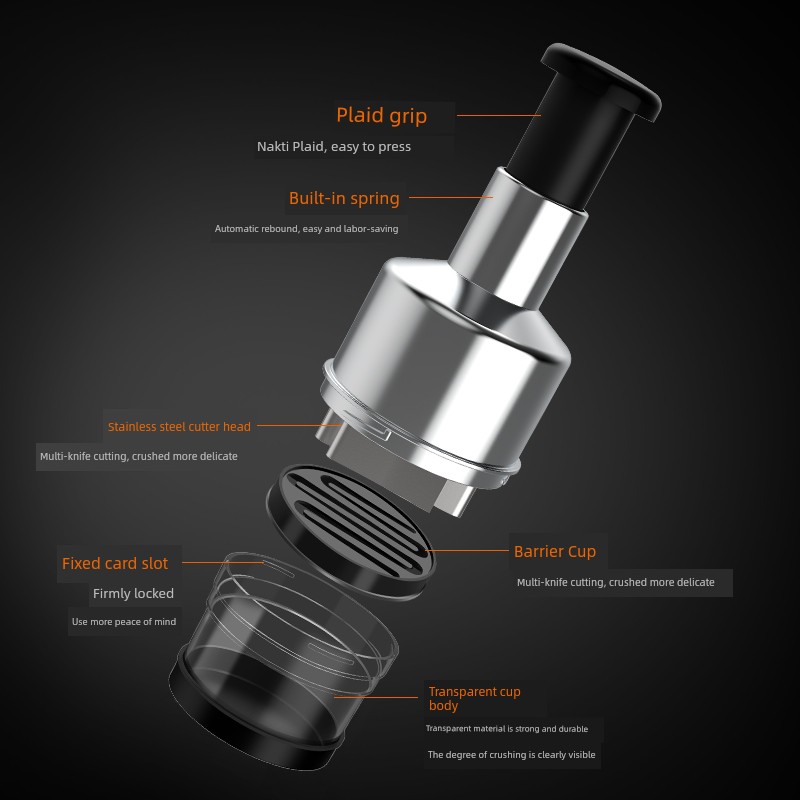 Plaid grip

Nakti Plaid, easy to press

Built-in spring

Automatic rebound, easy and labor-saving

Stainless steel cutter head

Multi-knife cutting, crushed more delicate

Barrier Cup

Multi-knife cutting, crushed more delicate

Fixed card slot

Firmly locked

Use more peace of mind

Transparent cup body

Transparent material is strong and durable

The degree of crushing is clearly visible